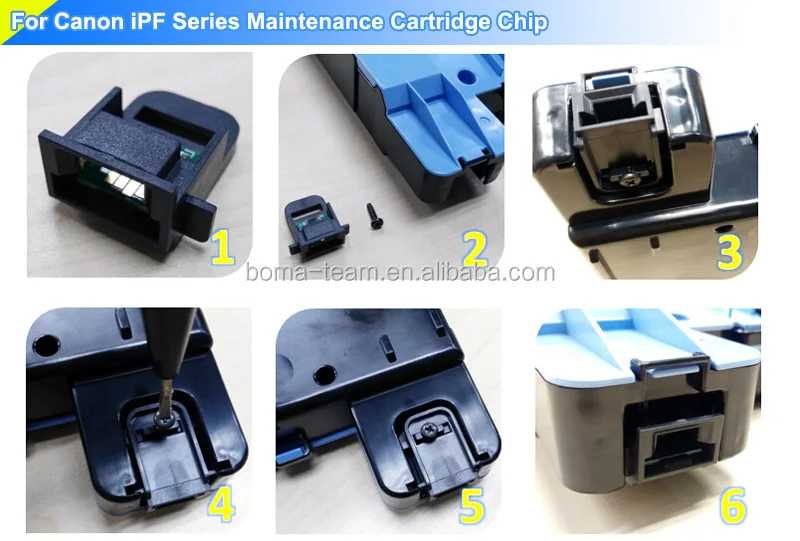 For Canon iPF Series Maintenance Cartridge Chip

1

2

3

boma-team.en.alibaba.com

4

5

6