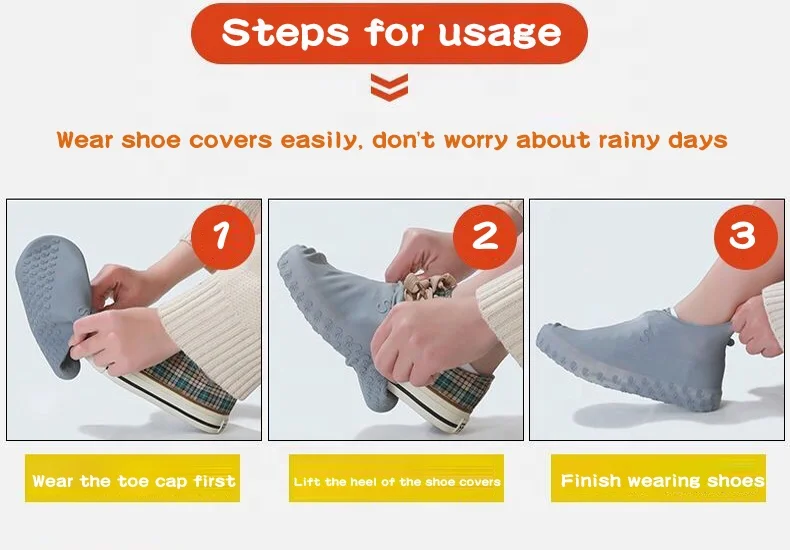 Steps for usage

Wear shoe covers easily, don't worry about rainy days

1

2

3

Wear the toe cap first

Lift the heel of the shoe covers

Finish wearing shoes