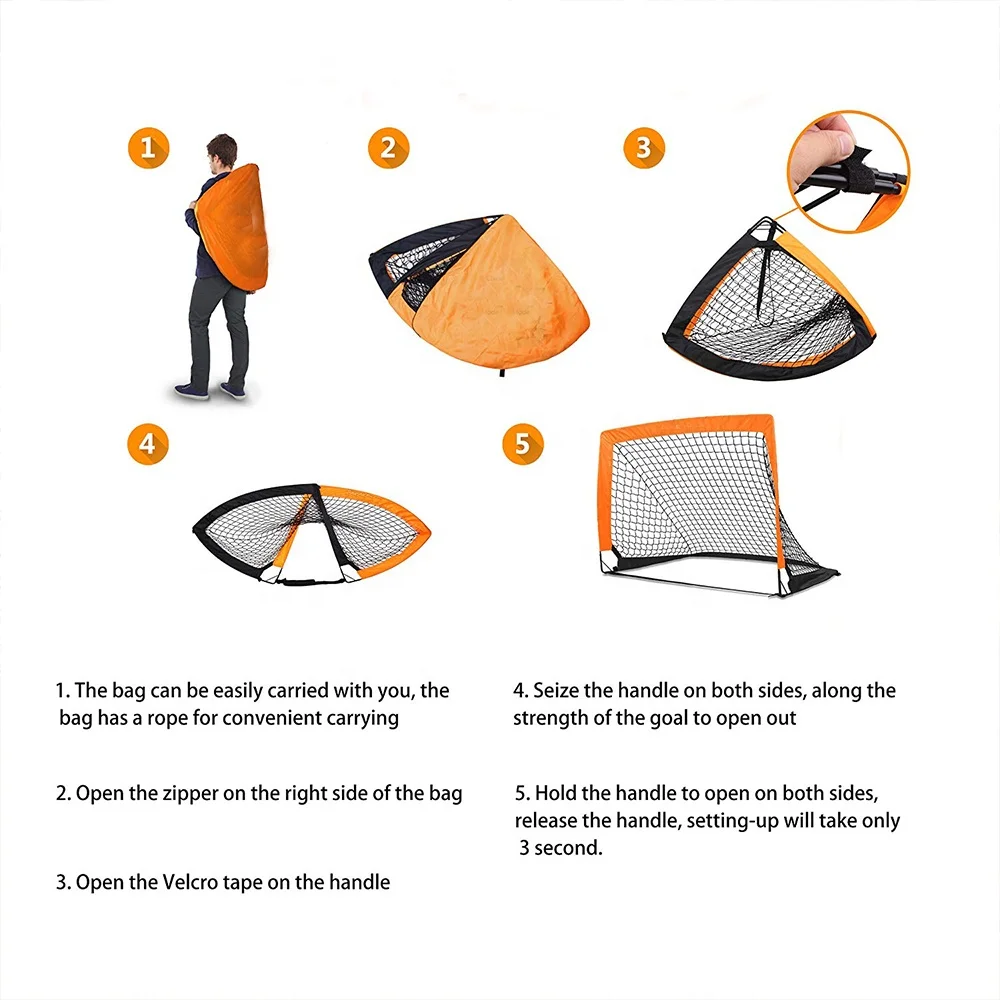 1

2

3

4

5

1. The bag can be easily carried with you, the bag has a rope for convenient carrying

2. Open the zipper on the right side of the bag

3. Open the Velcro tape on the handle

4. Seize the handle on both sides, along the strength of the goal to open out

5. Hold the handle to open on both sides, release the handle, setting-up will take only 3 second.