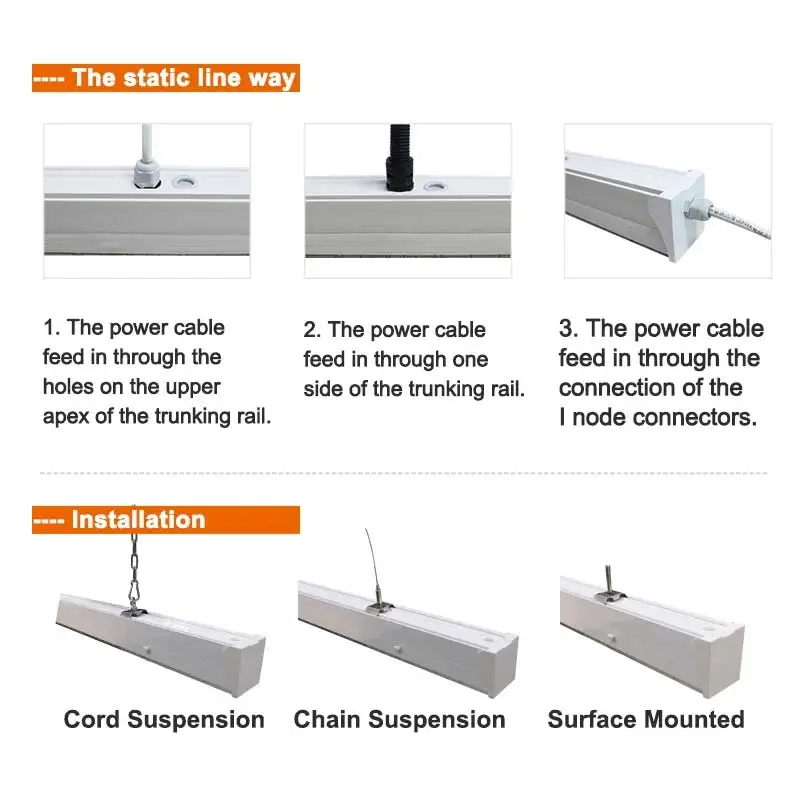 ---- The static line way

1. The power cable feed in through the holes on the upper apex of the trunking rail.

2. The power cable feed in through one side of the trunking rail.

3. The power cable feed in through the connection of the I node connectors.

---- Installation

Cord Suspension

Chain Suspension

Surface Mounted