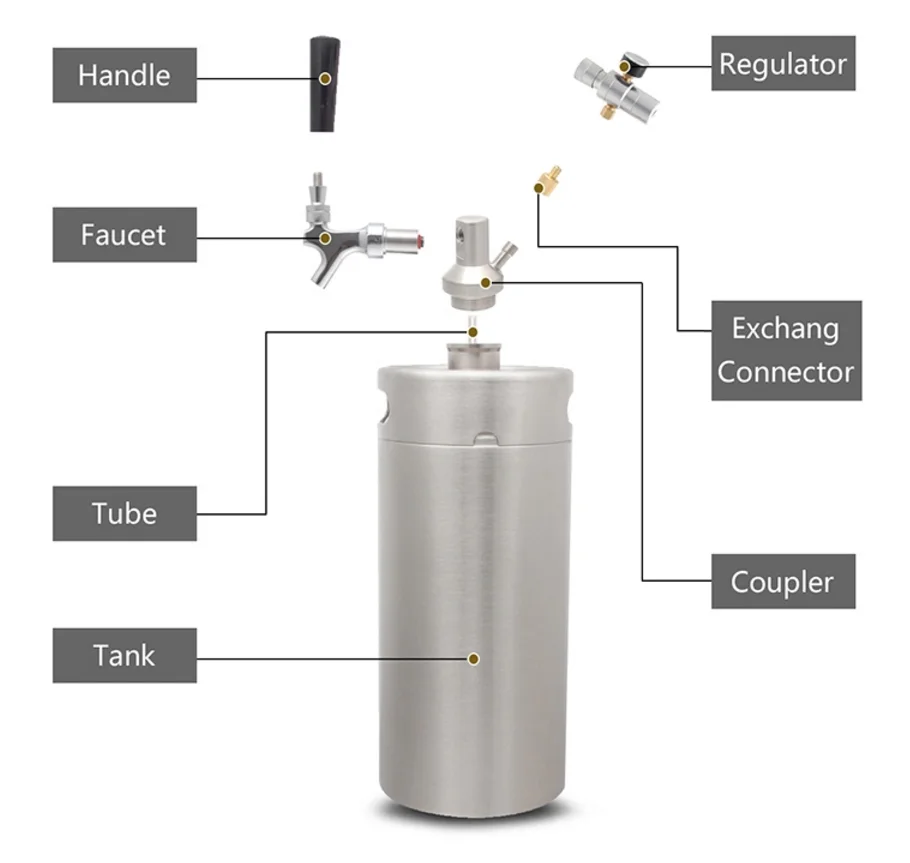 Handle

Regulator

Faucet

Exchang Connector

Tube

Coupler

Tank