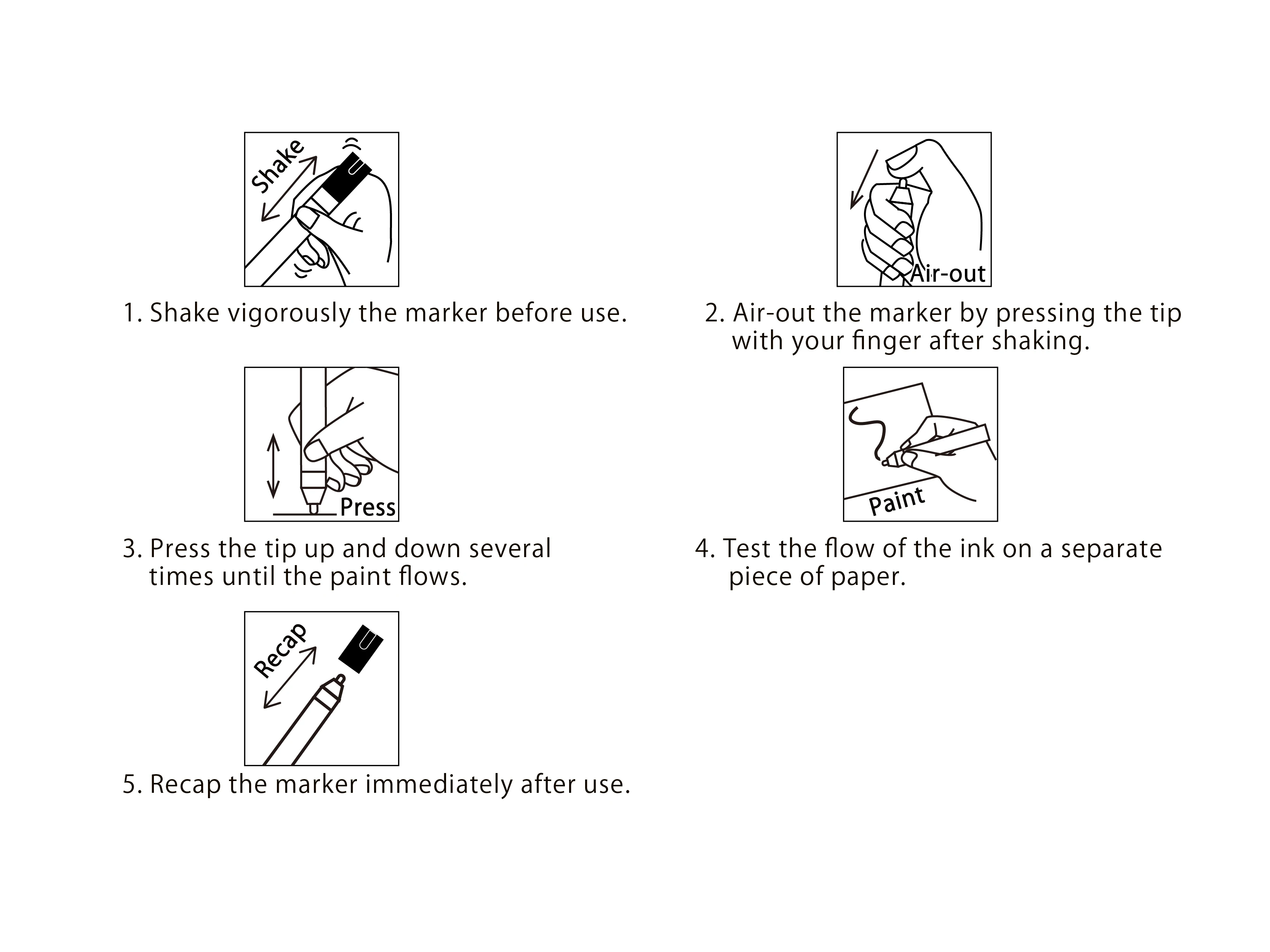 Shake

1. Shake vigorously the marker before use.

Air-out

2. Air-out the marker by pressing the tip with your finger after shaking.

Press

3. Press the tip up and down several times until the paint flows.

Paint

4. Test the flow of the ink on a separate piece of paper.

Recap

5. Recap the marker immediately after use.