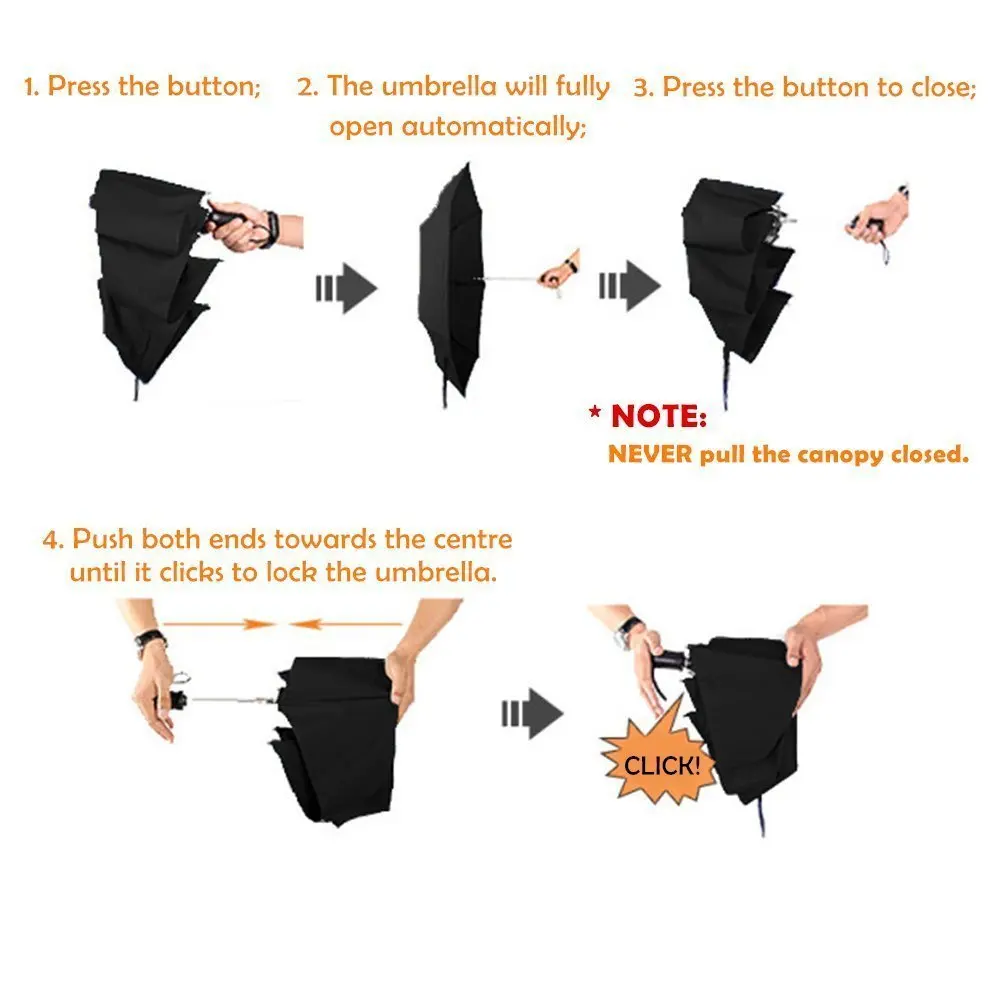 1. Press the button;

2. The umbrella will fully open automatically;

3. Press the button to close;

* NOTE:
NEVER pull the canopy closed.

4. Push both ends towards the centre until it clicks to lock the umbrella.

CLICK!