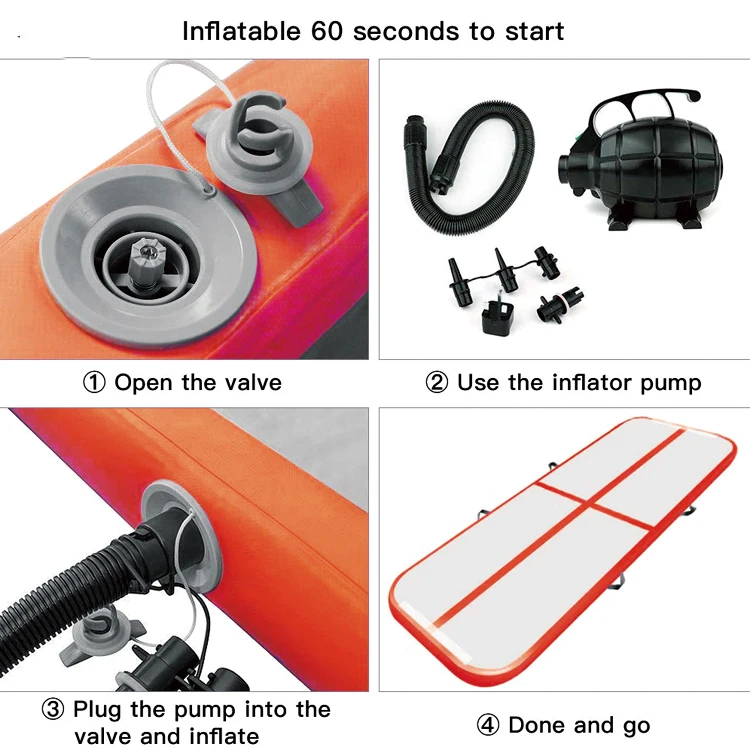 Inflatable 60 seconds to start

① Open the valve

② Use the inflator pump

③ Plug the pump into the valve and inflate

④ Done and go