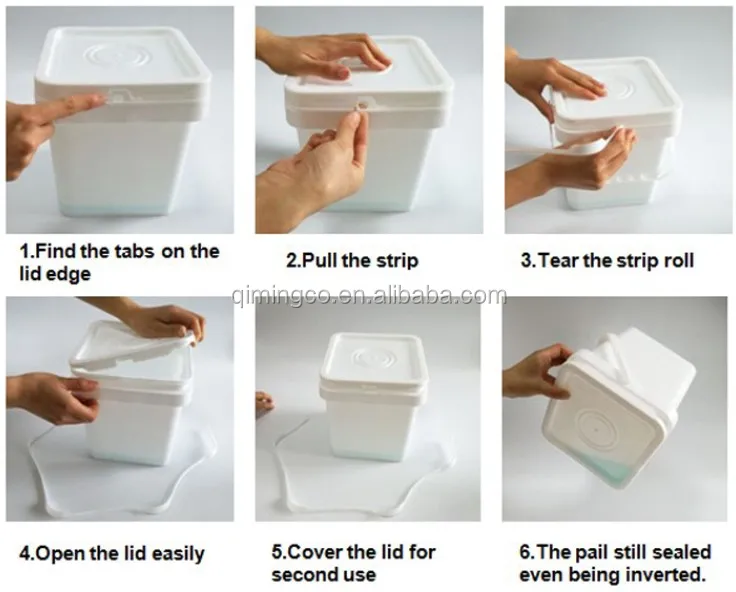 1.Find the tabs on the lid edge

2.Pull the strip

3.Tear the strip roll

qimingco.en.alibaba.com

4.Open the lid easily

5.Cover the lid for second use

6.The pail still sealed even being inverted.