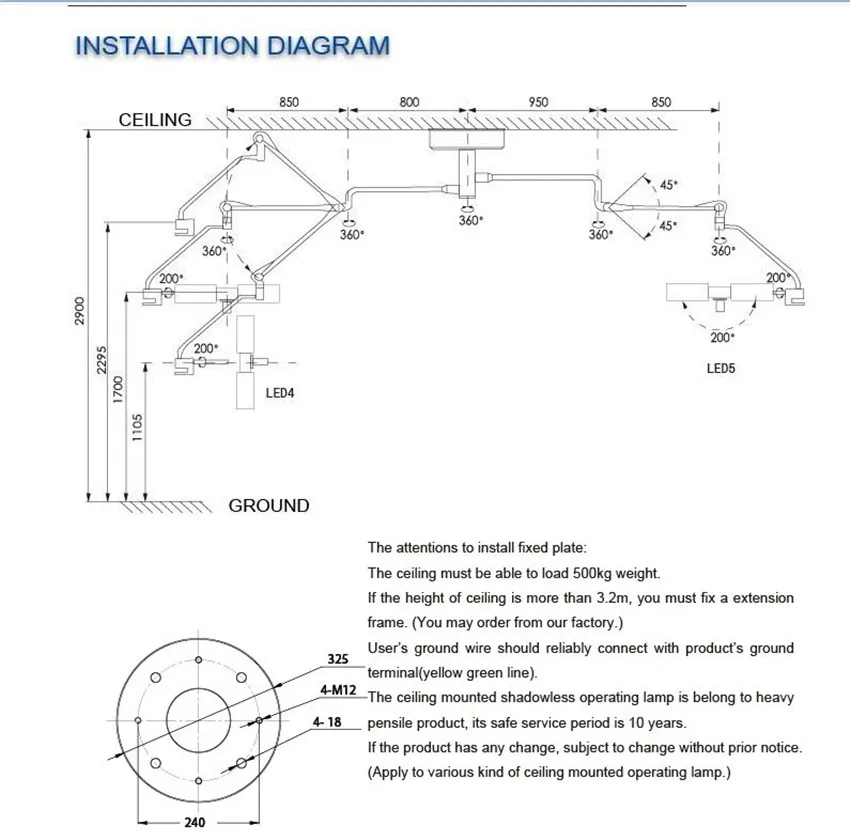 INSTALLATION DIAGRAM

850
800
950
850

CEILING

45°
45°
360°
360°
360°
360°
360°
200°
200°
200°
200°
2900
2295
1700
1105
LED4
LED5

GROUND

The attentions to install fixed plate:
The ceiling must be able to load 500kg weight.
If the height of ceiling is more than 3.2m, you must fix a extension frame. (You may order from our factory.)
User's ground wire should reliably connect with product's ground terminal(yellow green line).
The ceiling mounted shadowless operating lamp is belong to heavy pensile product, its safe service period is 10 years.
If the product has any change, subject to change without prior notice.
(Apply to various kind of ceiling mounted operating lamp.)

325
4-M12
4- 18
240