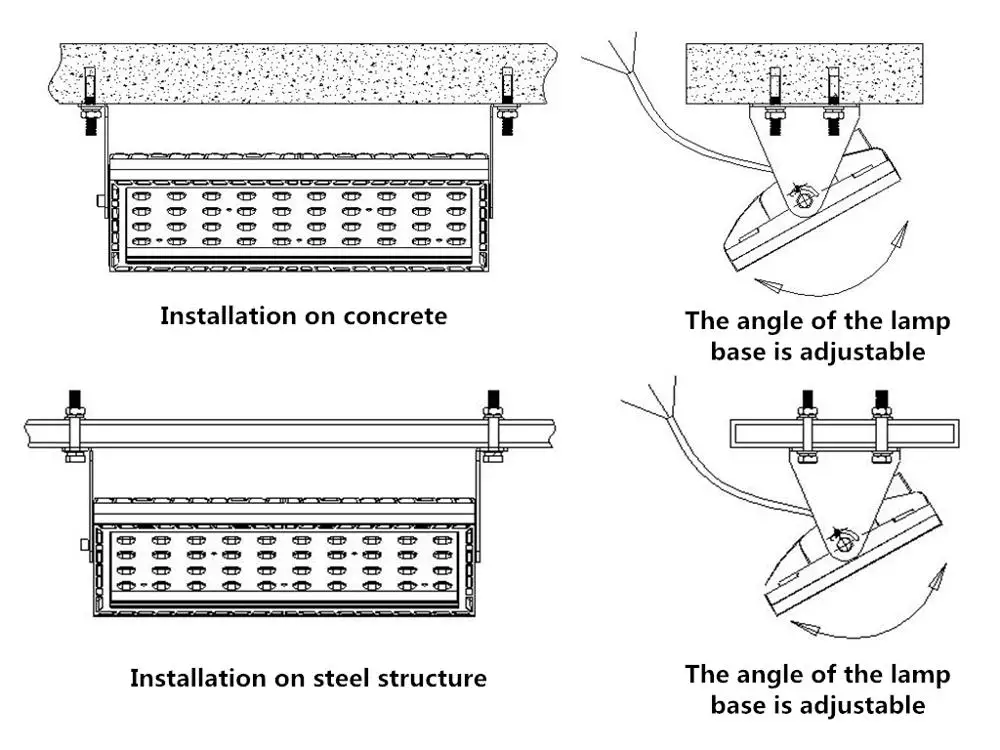 Installation on concrete

The angle of the lamp base is adjustable

Installation on steel structure

The angle of the lamp base is adjustable