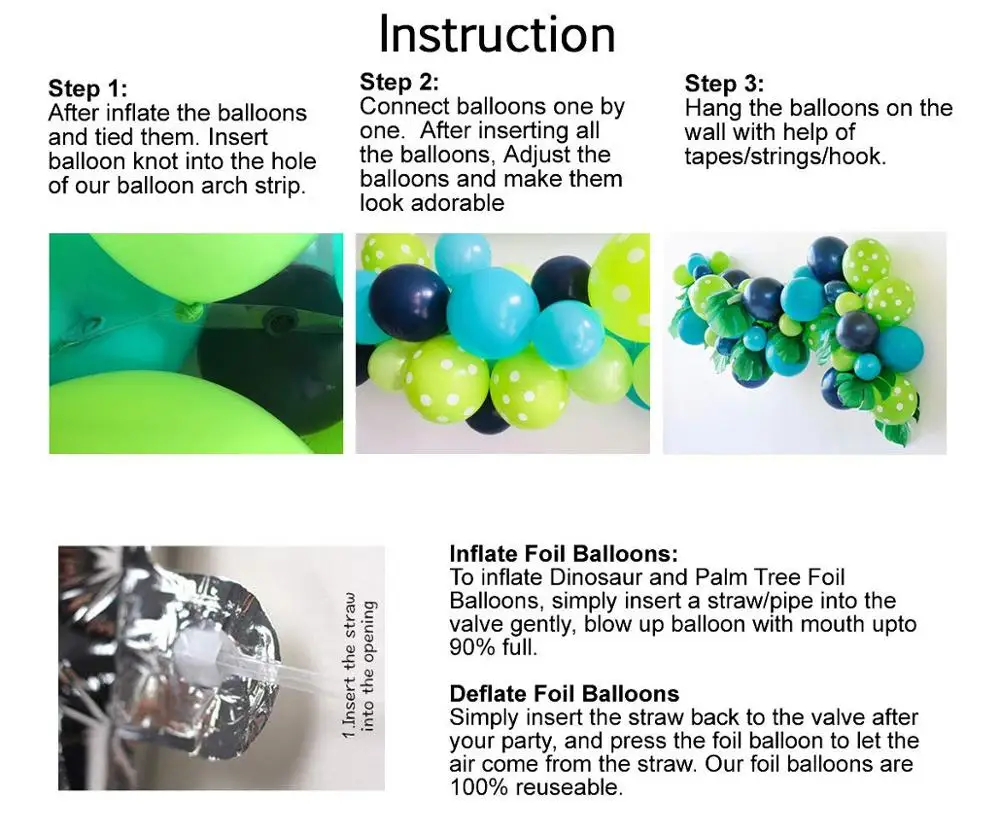 Instruction

Step 1:
After inflate the balloons and tied them. Insert balloon knot into the hole of our balloon arch strip.

Step 2:
Connect balloons one by one. After inserting all the balloons, Adjust the balloons and make them look adorable

Step 3:
Hang the balloons on the wall with help of tapes/strings/hook.

1.Insert the straw into the opening

Inflate Foil Balloons:
To inflate Dinosaur and Palm Tree Foil Balloons, simply insert a straw/pipe into the valve gently, blow up balloon with mouth upto 90% full.

Deflate Foil Balloons
Simply insert the straw back to the valve after your party, and press the foil balloon to let the air come from the straw. Our foil balloons are 100% reuseable.