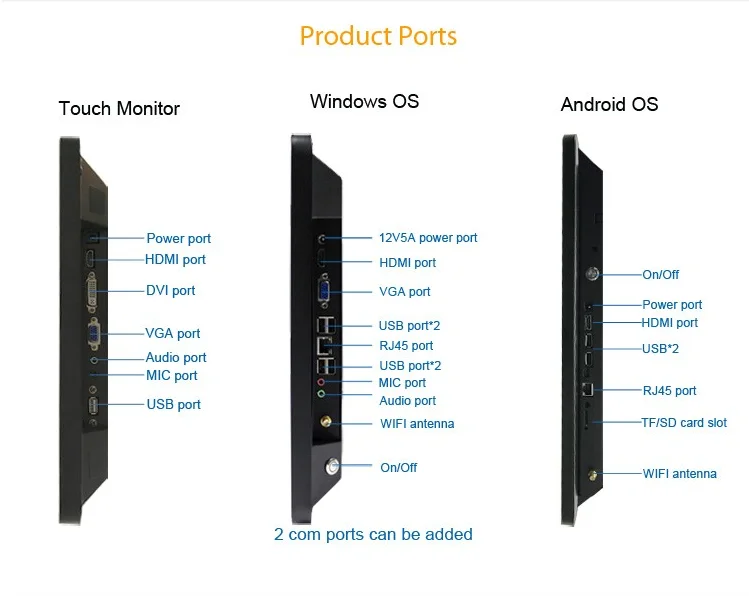 Product Ports

Touch Monitor

Power port
HDMI port
DVI port
VGA port
Audio port
MIC port
USB port

Windows OS

12V5A power port
HDMI port
VGA port
USB port*2
RJ45 port
USB port*2
MIC port
Audio port
WIFI antenna
On/Off

2 com ports can be added

Android OS

On/Off
Power port
HDMI port
USB*2
RJ45 port
TF/SD card slot
WIFI antenna