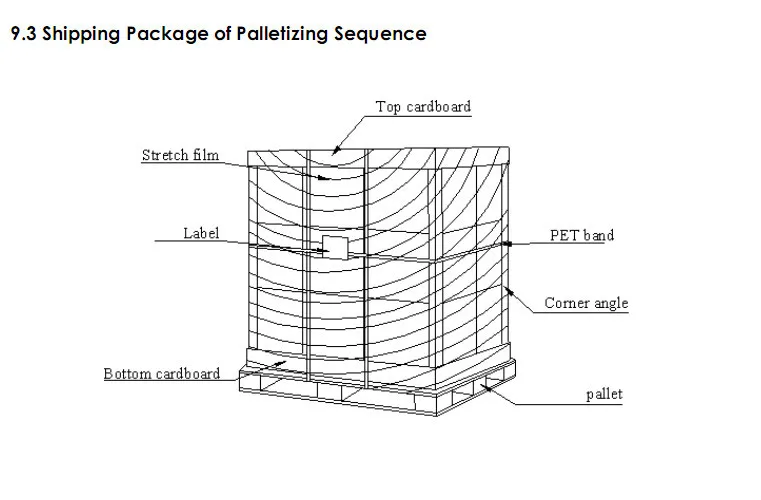 9.3 Shipping Package of Palletizing Sequence

Top cardboard

Stretch film

Label

PET band

Corner angle

Bottom cardboard

pallet