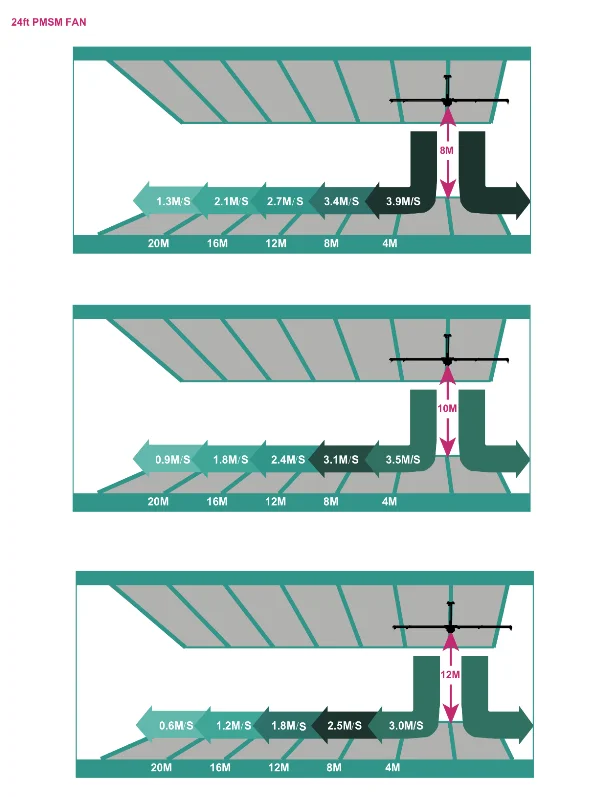 24ft PMSM FAN

8M

1.3M/S 2.1M/S 2.7M/S 3.4M/S 3.9M/S

20M 16M 12M 8M 4M

10M

0.9M/S 1.8M/S 2.4M/S 3.1M/S 3.5M/S

20M 16M 12M 8M 4M

12M

0.6M/S 1.2M/S 1.8M/S 2.5M/S 3.0M/S

20M 16M 12M 8M 4M