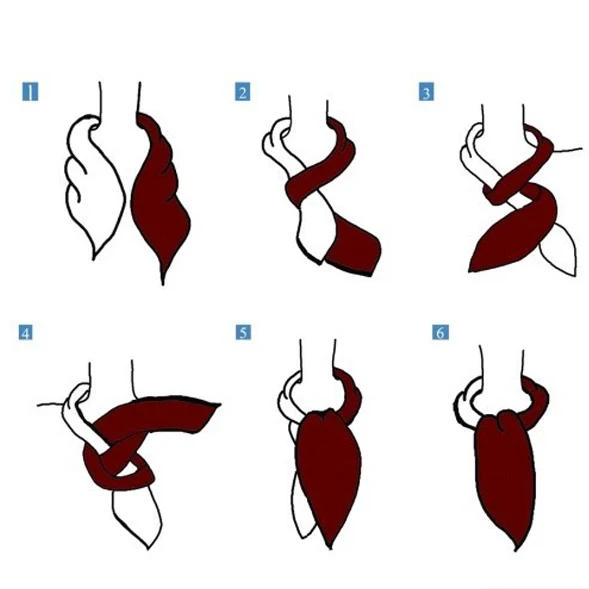 1

2

3

4

5

6