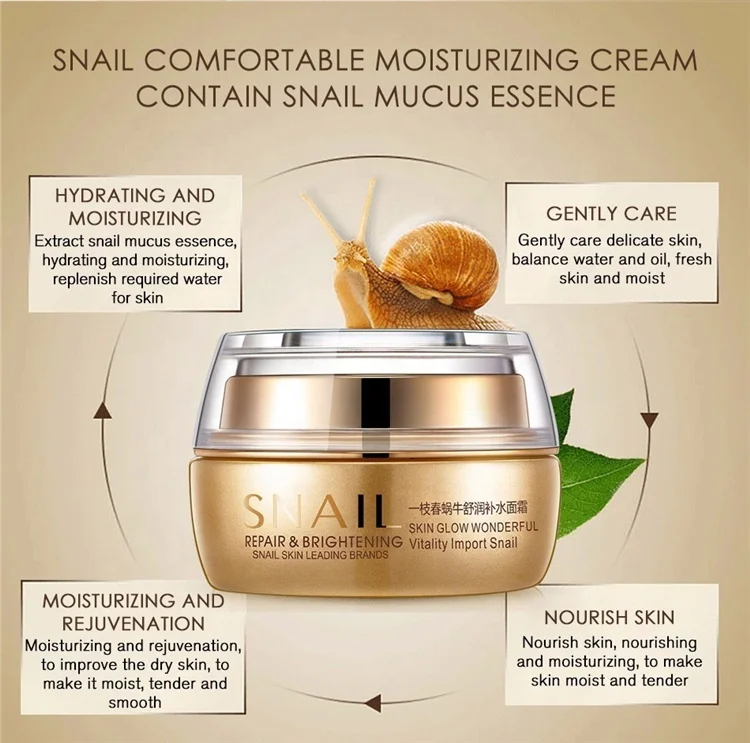 SNAIL COMFORTABLE MOISTURIZING CREAM CONTAIN SNAIL MUCUS ESSENCE

HYDRATING AND MOISTURIZING
Extract snail mucus essence, hydrating and moisturizing, replenish required water for skin

GENTLY CARE
Gently care delicate skin, balance water and oil, fresh skin and moist

SNAIL
REPAIR & BRIGHTENING
SNAIL SKIN LEADING BRANDS
一枝春蜗牛舒润补水面霜
SKIN GLOW WONDERFUL
Vitality Import Snail

MOISTURIZING AND REJUVENATION
Moisturizing and rejuvenation, to improve the dry skin, to make it moist, tender and smooth

NOURISH SKIN
Nourish skin, nourishing and moisturizing, to make skin moist and tender