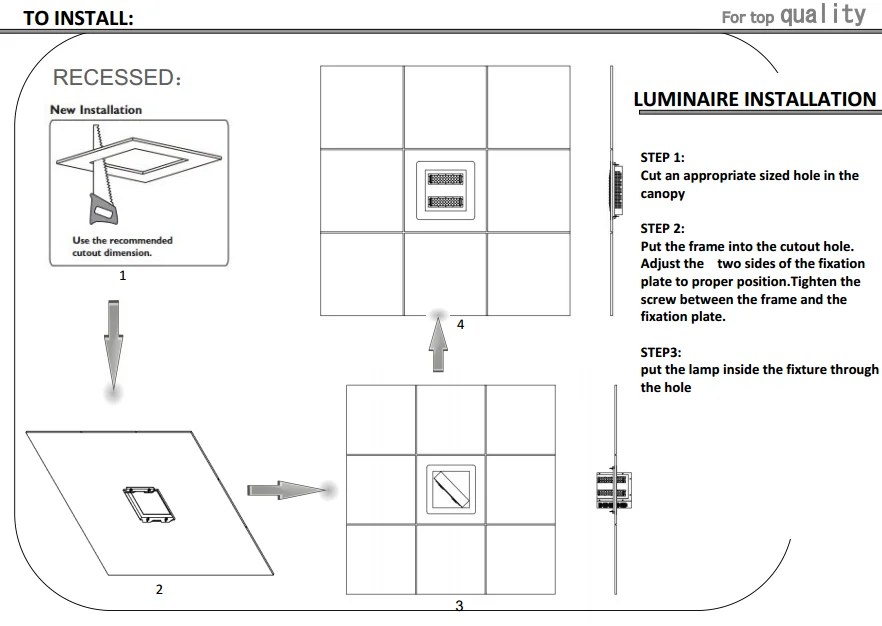 TO INSTALL:

For top quality

RECESSED:

New Installation

Use the recommended cutout dimension.

1

2

3

4

LUMINAIRE INSTALLATION

STEP 1:
Cut an appropriate sized hole in the canopy

STEP 2:
Put the frame into the cutout hole. Adjust the two sides of the fixation plate to proper position.Tighten the screw between the frame and the fixation plate.

STEP3:
put the lamp inside the fixture through the hole