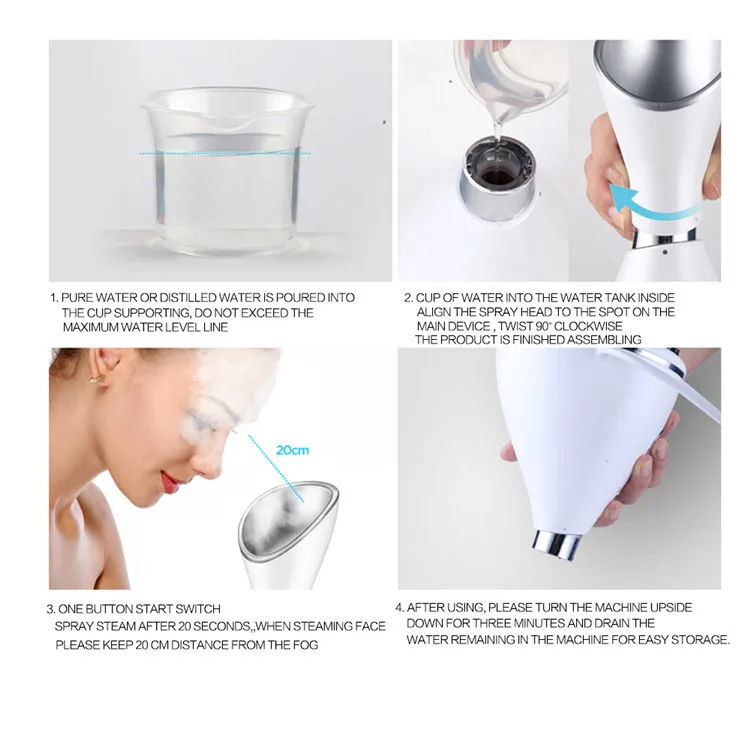 1. PURE WATER OR DISTILLED WATER IS POURED INTO THE CUP SUPPORTING, DO NOT EXCEED THE MAXIMUM WATER LEVEL LINE

2. CUP OF WATER INTO THE WATER TANK INSIDE ALIGN THE SPRAY HEAD TO THE SPOT ON THE MAIN DEVICE , TWIST 90° CLOCKWISE THE PRODUCT IS FINISHED ASSEMBLING

20cm

3. ONE BUTTON START SWITCH SPRAY STEAM AFTER 20 SECONDS,,WHEN STEAMING FACE PLEASE KEEP 20 CM DISTANCE FROM THE FOG

4. AFTER USING, PLEASE TURN THE MACHINE UPSIDE DOWN FOR THREE MINUTES AND DRAIN THE WATER REMAINING IN THE MACHINE FOR EASY STORAGE.