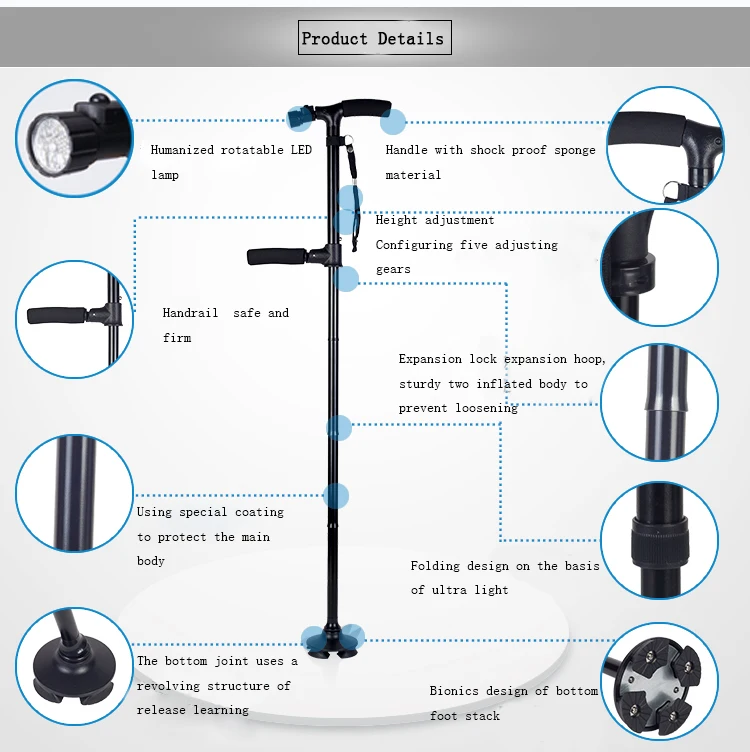 Product Details

Humanized rotatable LED lamp

Handle with shock proof sponge material

Height adjustment
Configuring five adjusting gears

Handrail safe and firm

Expansion lock expansion hoop, sturdy two inflated body to prevent loosening

Using special coating to protect the main body

Folding design on the basis of ultra light

The bottom joint uses a revolving structure of release learning

Bionics design of bottom foot stack