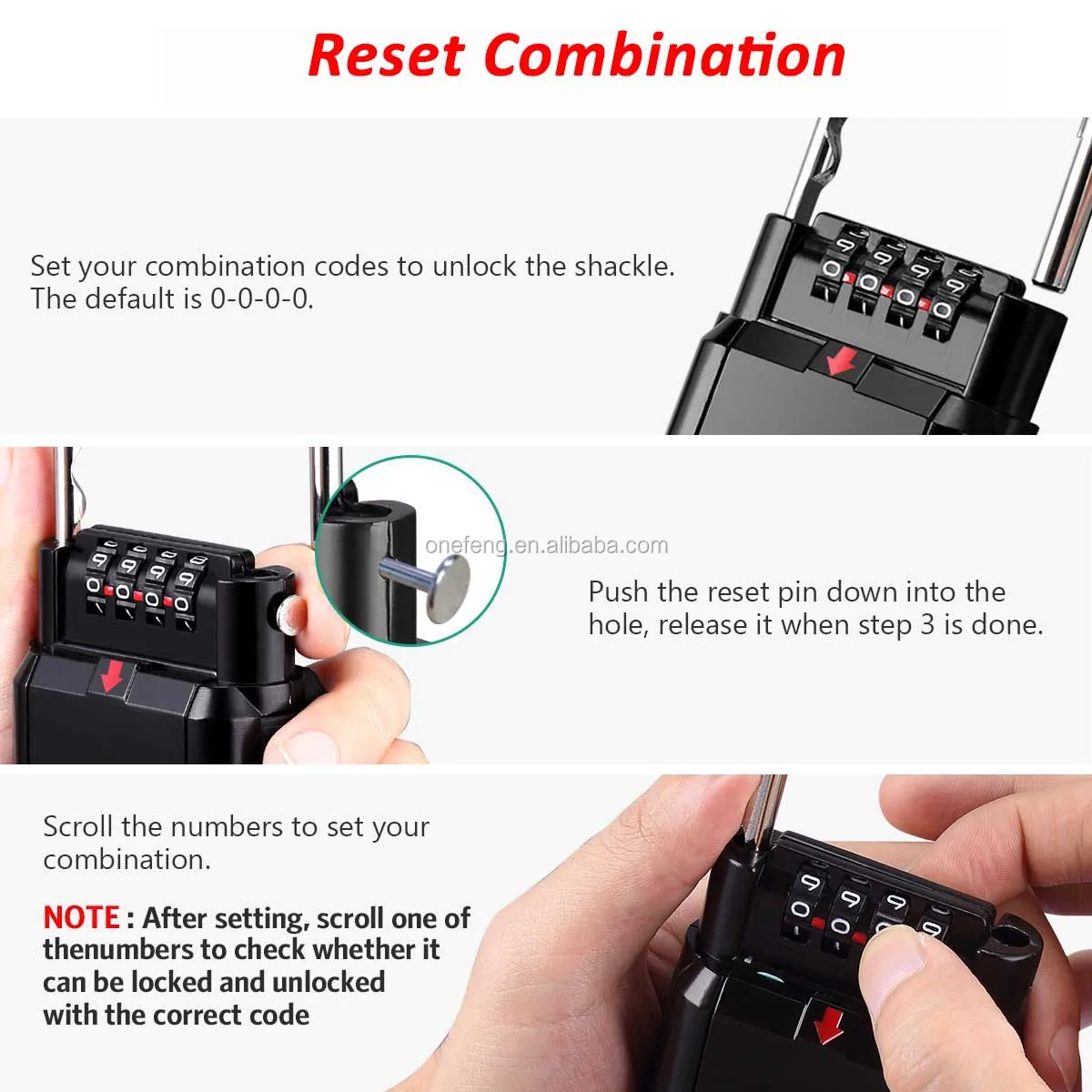 Reset Combination

Set your combination codes to unlock the shackle. The default is 0-0-0-0.

onefeng.en.alibaba.com

Push the reset pin down into the hole, release it when step 3 is done.

Scroll the numbers to set your combination.

NOTE : After setting, scroll one of thenumbers to check whether it can be locked and unlocked with the correct code