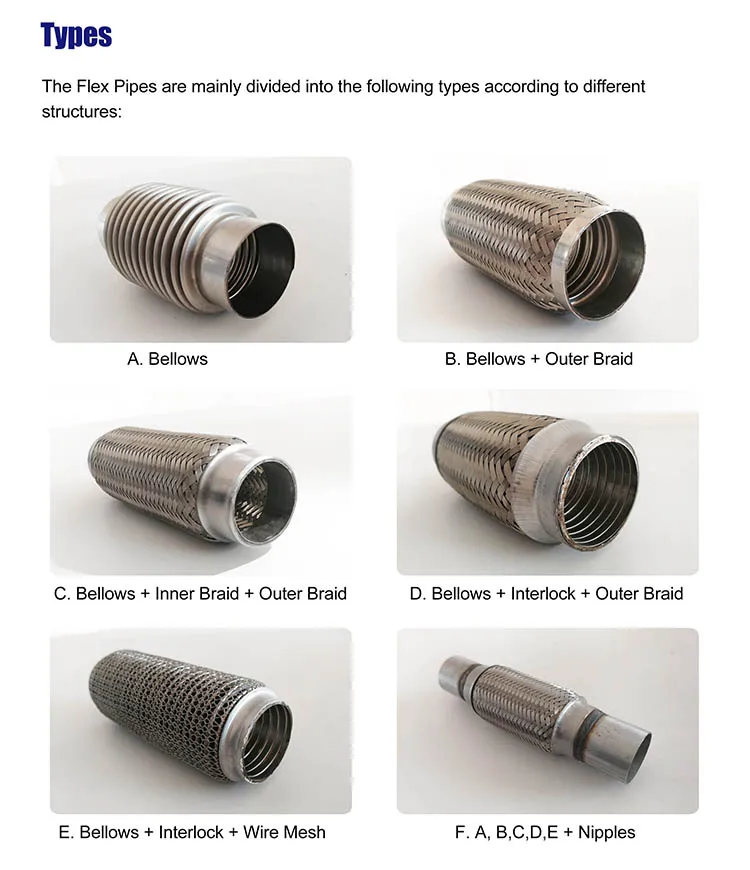 Types

The Flex Pipes are mainly divided into the following types according to different structures:

A. Bellows

B. Bellows + Outer Braid

C. Bellows + Inner Braid + Outer Braid

D. Bellows + Interlock + Outer Braid

E. Bellows + Interlock + Wire Mesh

F. A, B,C,D,E + Nipples