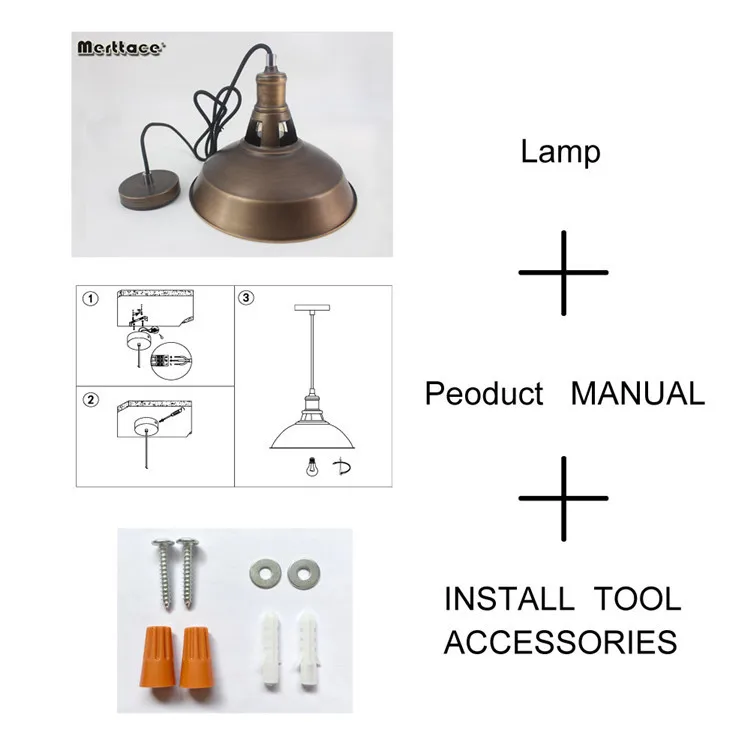 Merttace

Lamp

①

③

②

Peoduct MANUAL

INSTALL TOOL ACCESSORIES