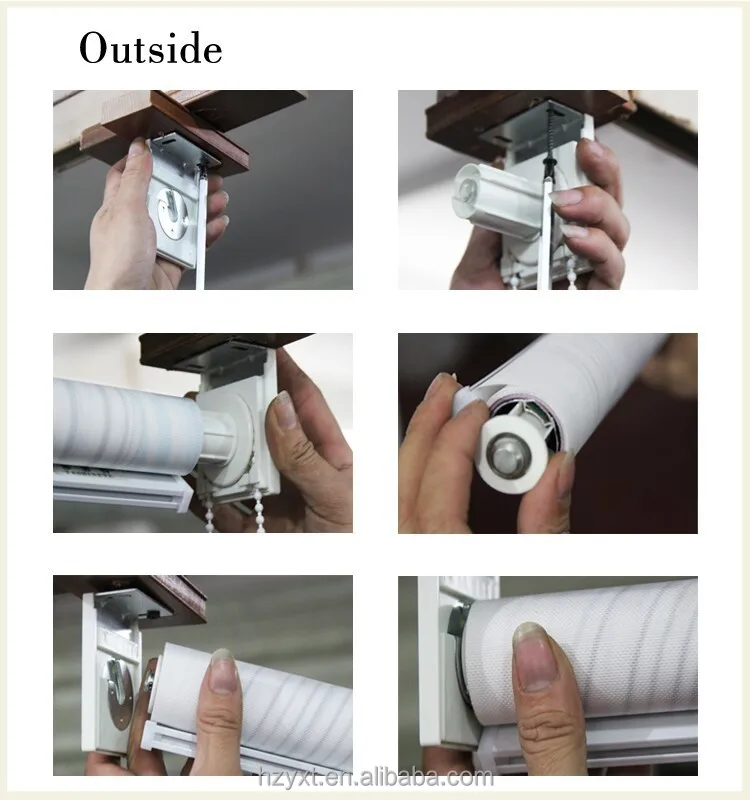 Outside

hzyxt.en.alibaba.com