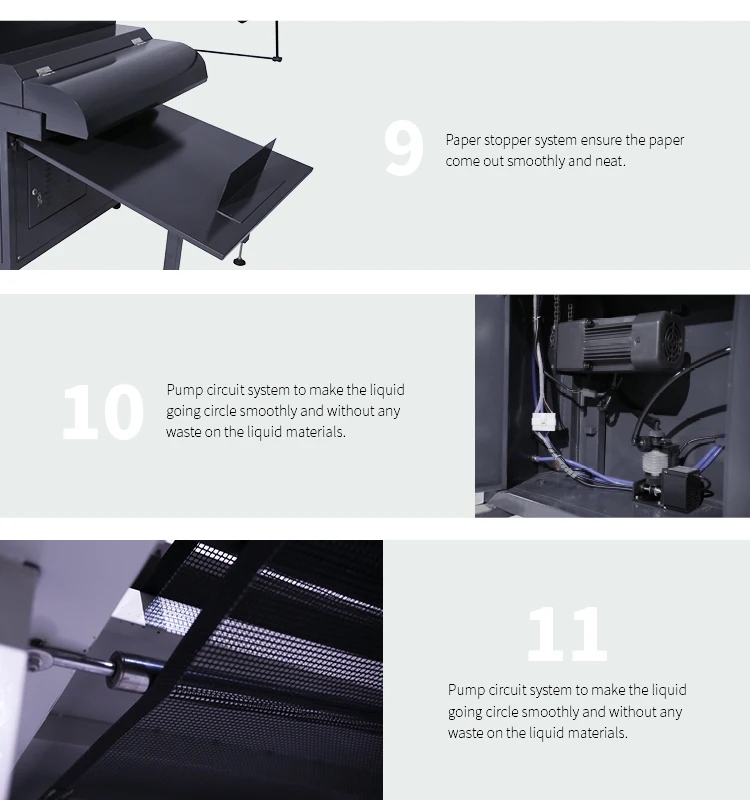 9

Paper stopper system ensure the paper come out smoothly and neat.

10

Pump circuit system to make the liquid going circle smoothly and without any waste on the liquid materials.

11

Pump circuit system to make the liquid going circle smoothly and without any waste on the liquid materials.