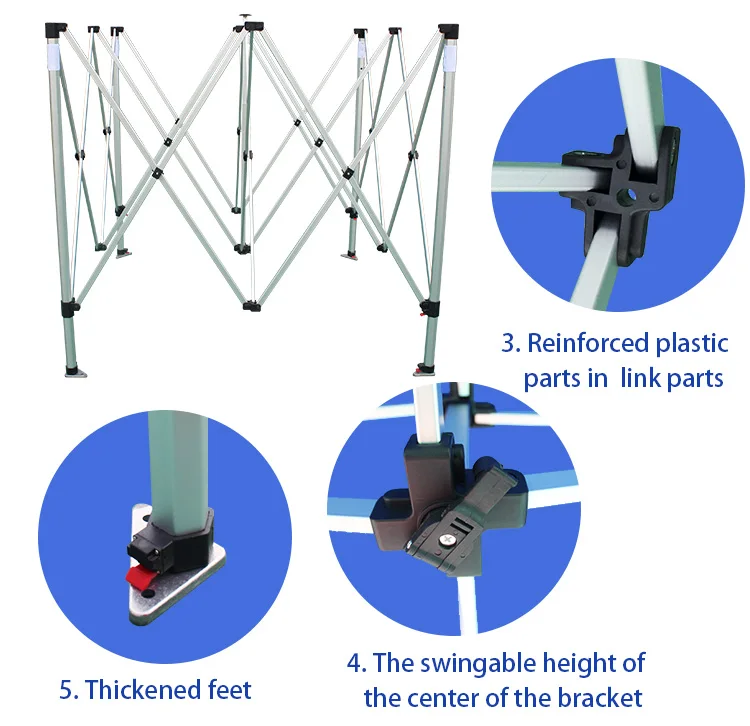 3. Reinforced plastic parts in  link parts

5. Thickened feet

4. The swingable height of the center of the bracket