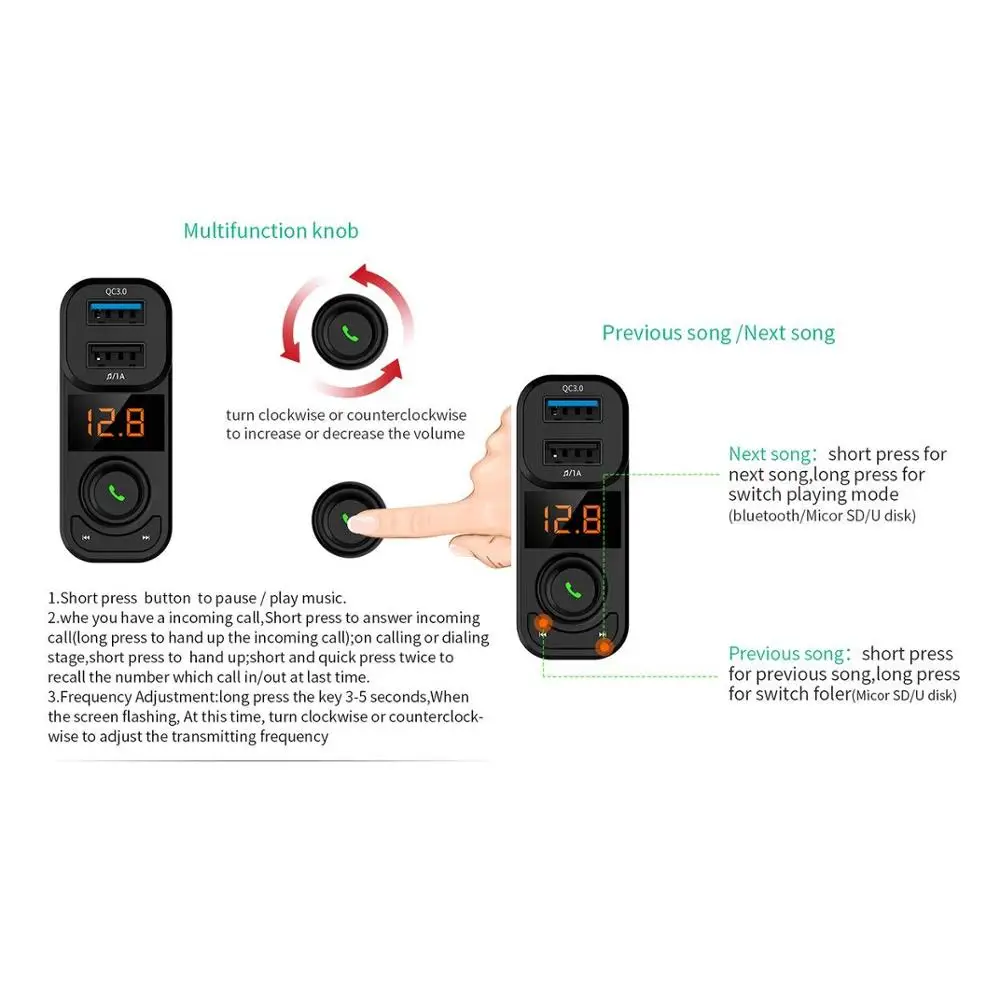 Multifunction knob

QC3.0

♫/1A

12.8

turn clockwise or counterclockwise to increase or decrease the volume

1.Short press button to pause / play music.
2.whe you have a incoming call,Short press to answer incoming call(long press to hand up the incoming call);on calling or dialing stage,short press to hand up;short and quick press twice to recall the number which call in/out at last time.
3.Frequency Adjustment:long press the key 3-5 seconds,When the screen flashing, At this time, turn clockwise or counterclockwise to adjust the transmitting frequency

Previous song /Next song

QC3.0

♫/1A

12.8

Next song: short press for next song,long press for switch playing mode (bluetooth/Micor SD/U disk)

Previous song: short press for previous song,long press for switch foler(Micor SD/U disk)