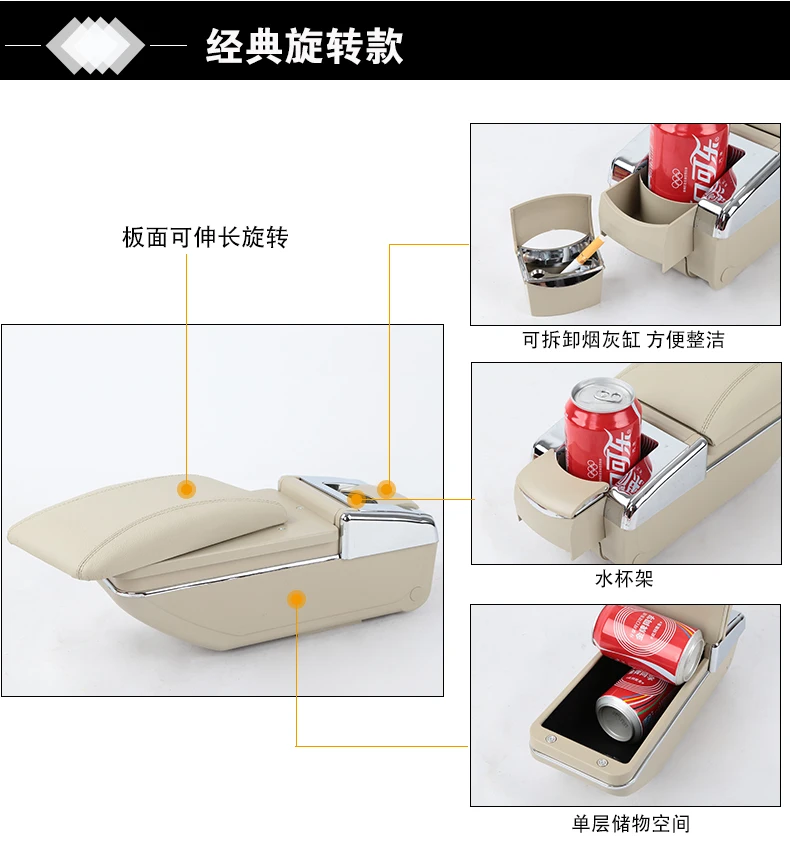 经典旋转款

板面可伸长旋转

可拆卸烟灰缸 方便整洁

水杯架

单层储物空间