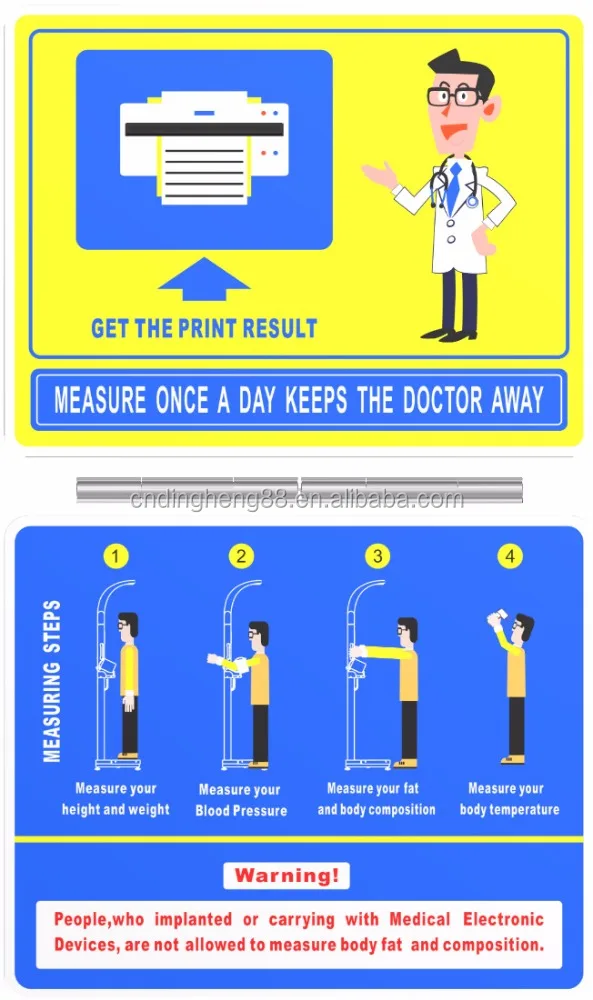 GET THE PRINT RESULT

MEASURE ONCE A DAY KEEPS THE DOCTOR AWAY

cndingheng88.en.alibaba.com

MEASURING STEPS

1

Measure your height and weight

2

Measure your Blood Pressure

3

Measure your fat and body composition

4

Measure your body temperature

Warning!

People,who implanted or carrying with Medical Electronic Devices, are not allowed to measure body fat and composition.