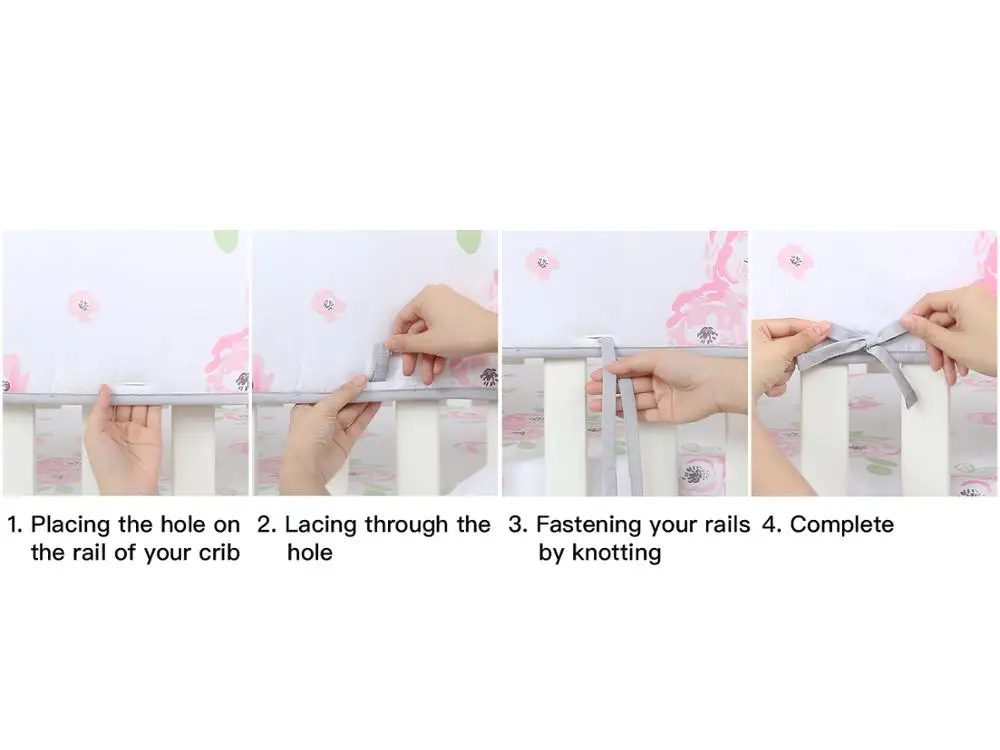 1. Placing the hole on the rail of your crib

2. Lacing through the hole

3. Fastening your rails by knotting

4. Complete