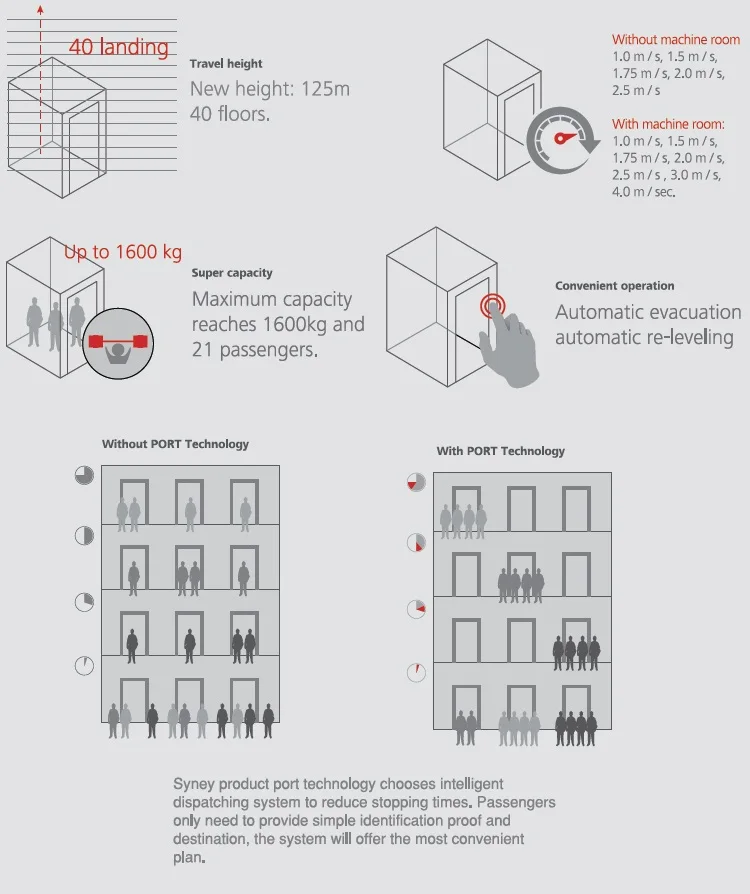 40 landing

Travel height

New height: 125m
40 floors.

Without machine room
1.0 m / s, 1.5 m / s, 1.75 m / s, 2.0 m / s, 2.5 m / s

With machine room:
1.0 m / s, 1.5 m / s, 1.75 m / s, 2.0 m / s, 2.5 m / s , 3.0 m / s, 4.0 m / sec.

Up to 1600 kg

Super capacity

Maximum capacity reaches 1600kg and 21 passengers.

Convenient operation

Automatic evacuation automatic re-leveling

Without PORT Technology

With PORT Technology

Syney product port technology chooses intelligent dispatching system to reduce stopping times. Passengers only need to provide simple identification proof and destination, the system will offer the most convenient plan.