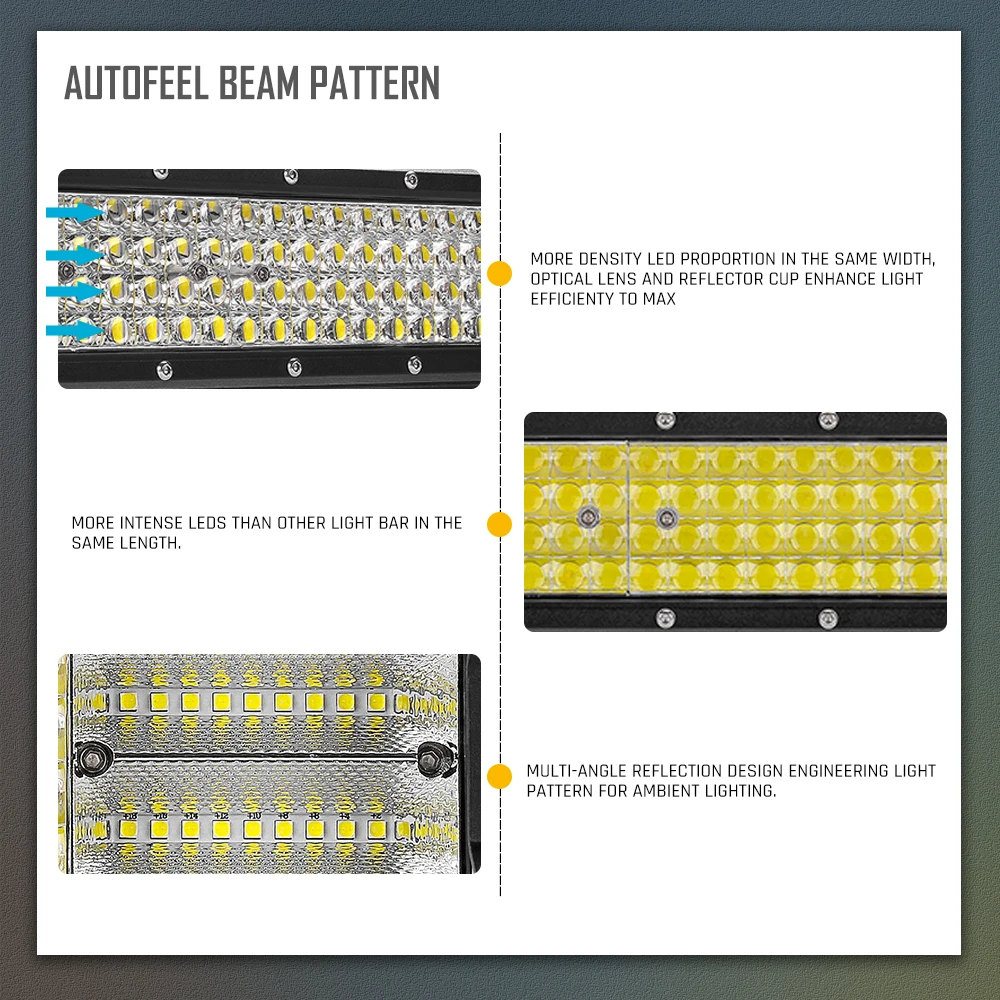 AUTOFEEL BEAM PATTERN

MORE DENSITY LED PROPORTION IN THE SAME WIDTH, OPTICAL LENS AND REFLECTOR CUP ENHANCE LIGHT EFFICIENTY TO MAX

MORE INTENSE LEDS THAN OTHER LIGHT BAR IN THE SAME LENGTH.

MULTI-ANGLE REFLECTION DESIGN ENGINEERING LIGHT PATTERN FOR AMBIENT LIGHTING.