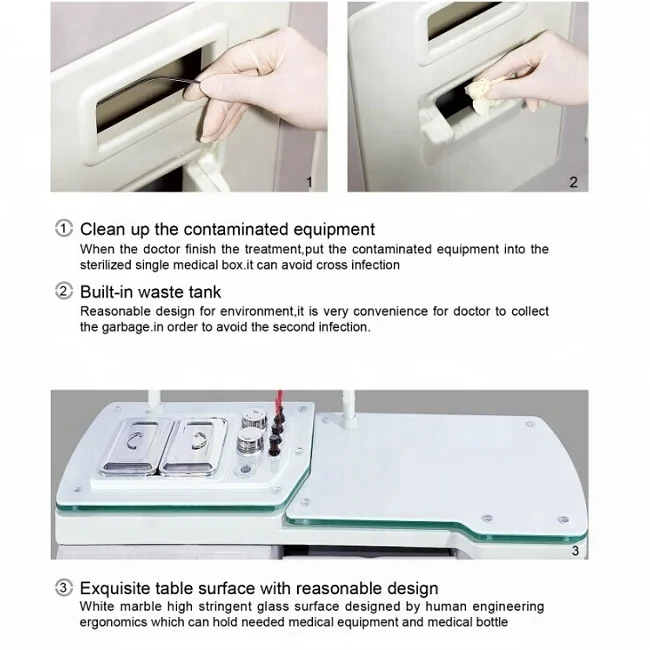 1

2

① Clean up the contaminated equipment
When the doctor finish the treatment,put the contaminated equipment into the sterilized single medical box.it can avoid cross infection

② Built-in waste tank
Reasonable design for environment,it is very convenience for doctor to collect the garbage.in order to avoid the second infection.

3

③ Exquisite table surface with reasonable design
White marble high stringent glass surface designed by human engineering ergonomics which can hold needed medical equipment and medical bottle