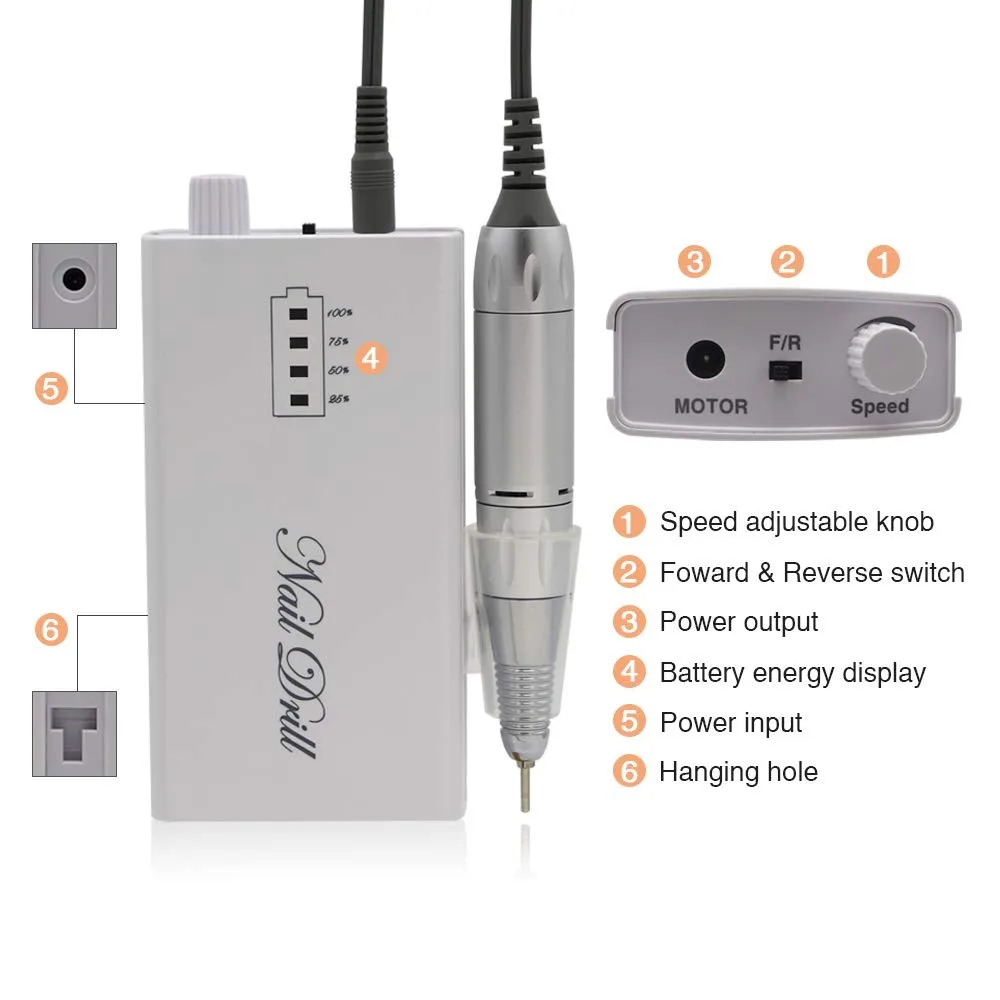 5

100%
75%
50%
25%

4

Nail Drill

6

3 2 1

F/R

MOTOR Speed

1 Speed adjustable knob
2 Foward & Reverse switch
3 Power output
4 Battery energy display
5 Power input
6 Hanging hole