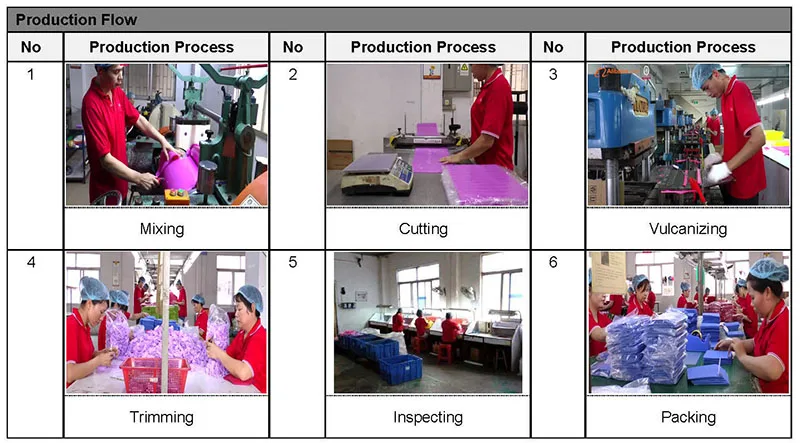 Production Flow

| No | Production Process | No | Production Process | No | Production Process |
|---|---|---|---|---|---|
| 1 | Mixing | 2 | Cutting | 3 | Vulcanizing |
| 4 | Trimming | 5 | Inspecting | 6 | Packing |