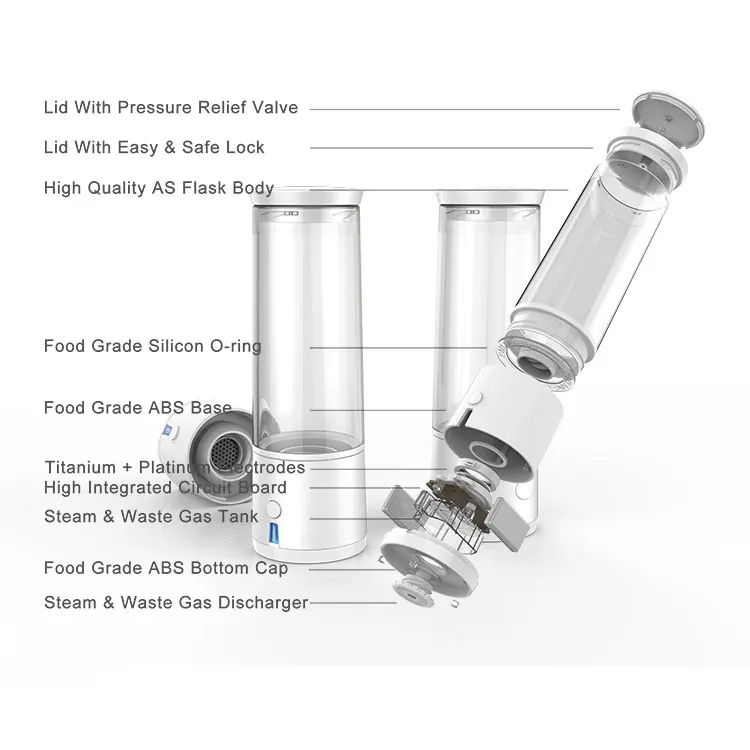 Lid With Pressure Relief Valve

Lid With Easy & Safe Lock

High Quality AS Flask Body

Food Grade Silicon O-ring

Food Grade ABS Base

Titanium + Platinum Electrodes

High Integrated Circuit Board

Steam & Waste Gas Tank

Food Grade ABS Bottom Cap

Steam & Waste Gas Discharger