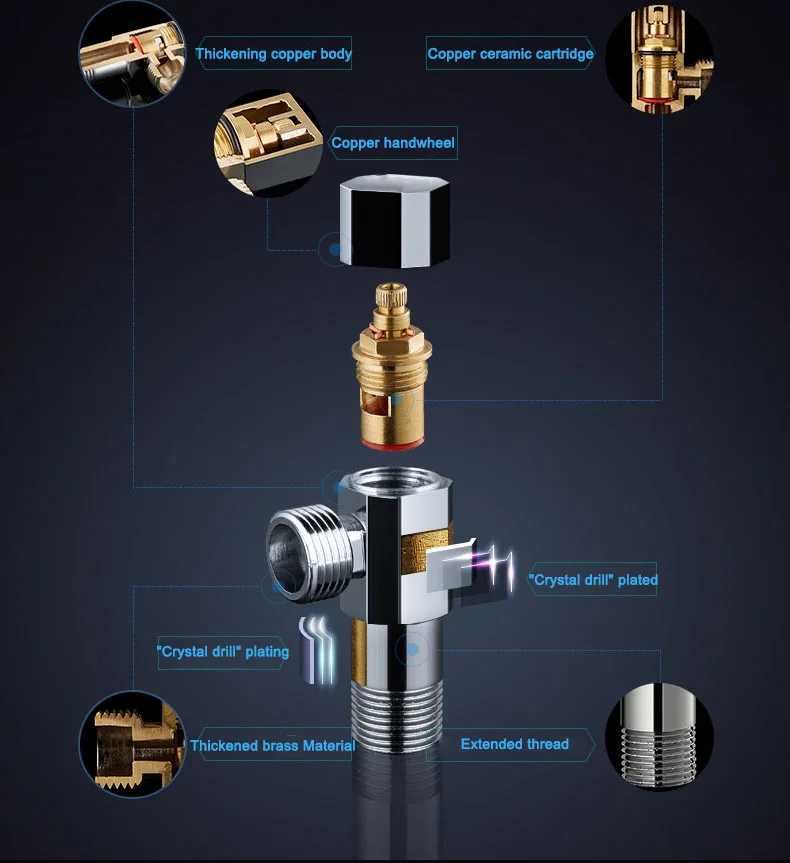 Thickening copper body

Copper ceramic cartridge

Copper handwheel

"Crystal drill" plated

"Crystal drill" plating

Thickened brass Material

Extended thread