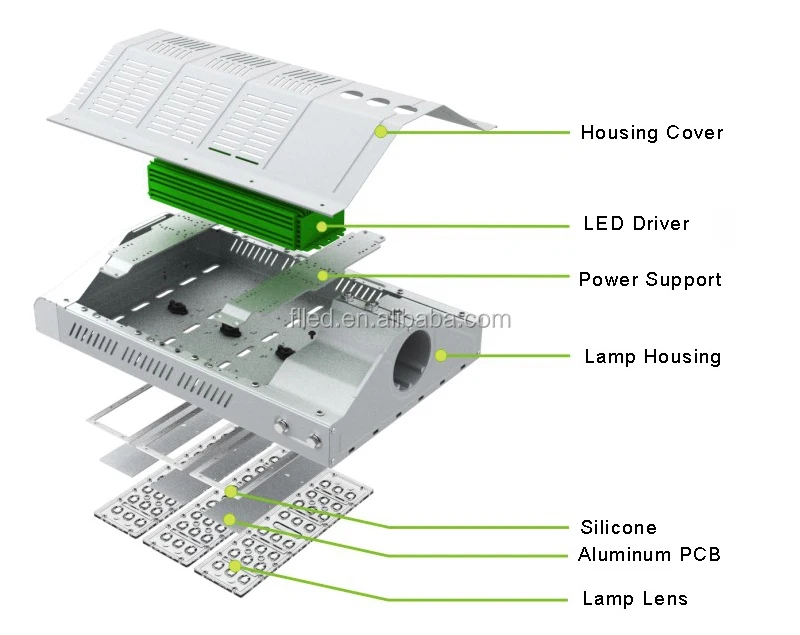 Housing Cover

LED Driver

Power Support

flled.en.alibaba.com

Lamp Housing

Silicone

Aluminum PCB

Lamp Lens