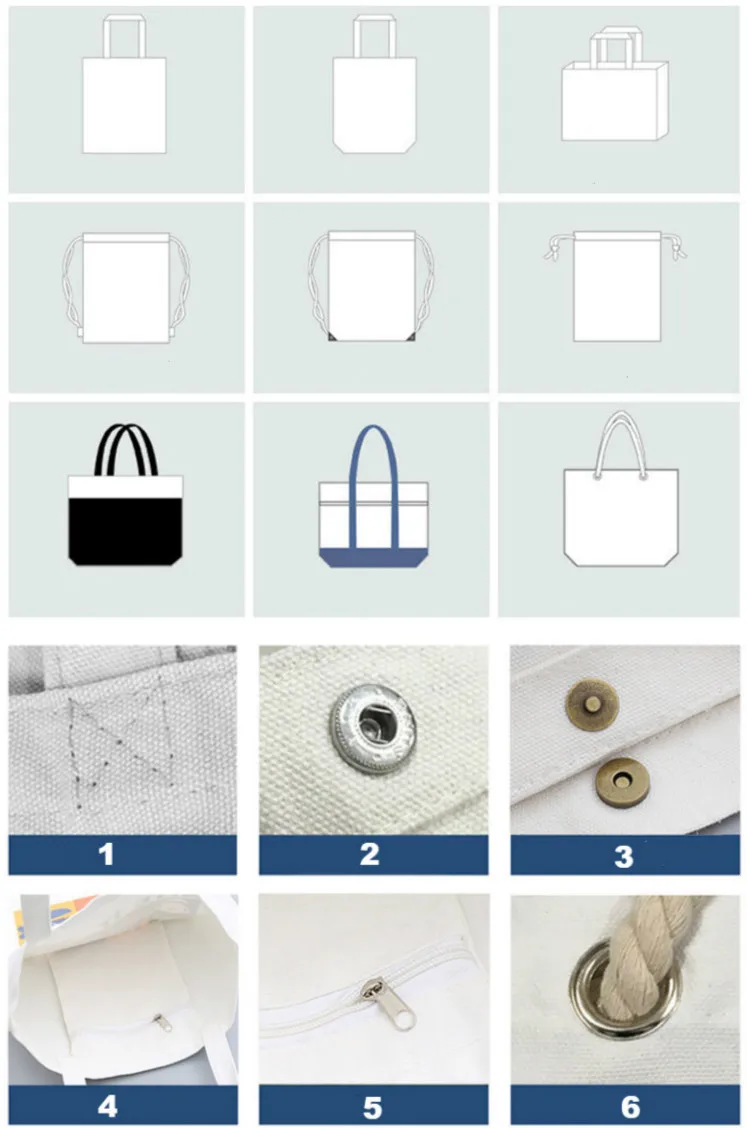 1

2

3

4

5

6