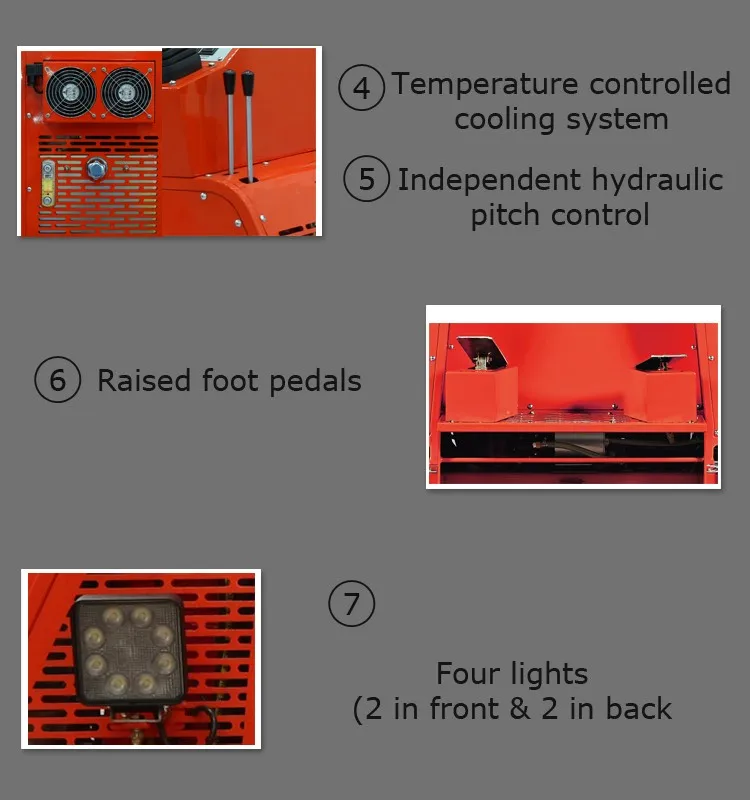 ④ Temperature controlled cooling system

⑤ Independent hydraulic pitch control

⑥ Raised foot pedals

⑦

Four lights (2 in front & 2 in back