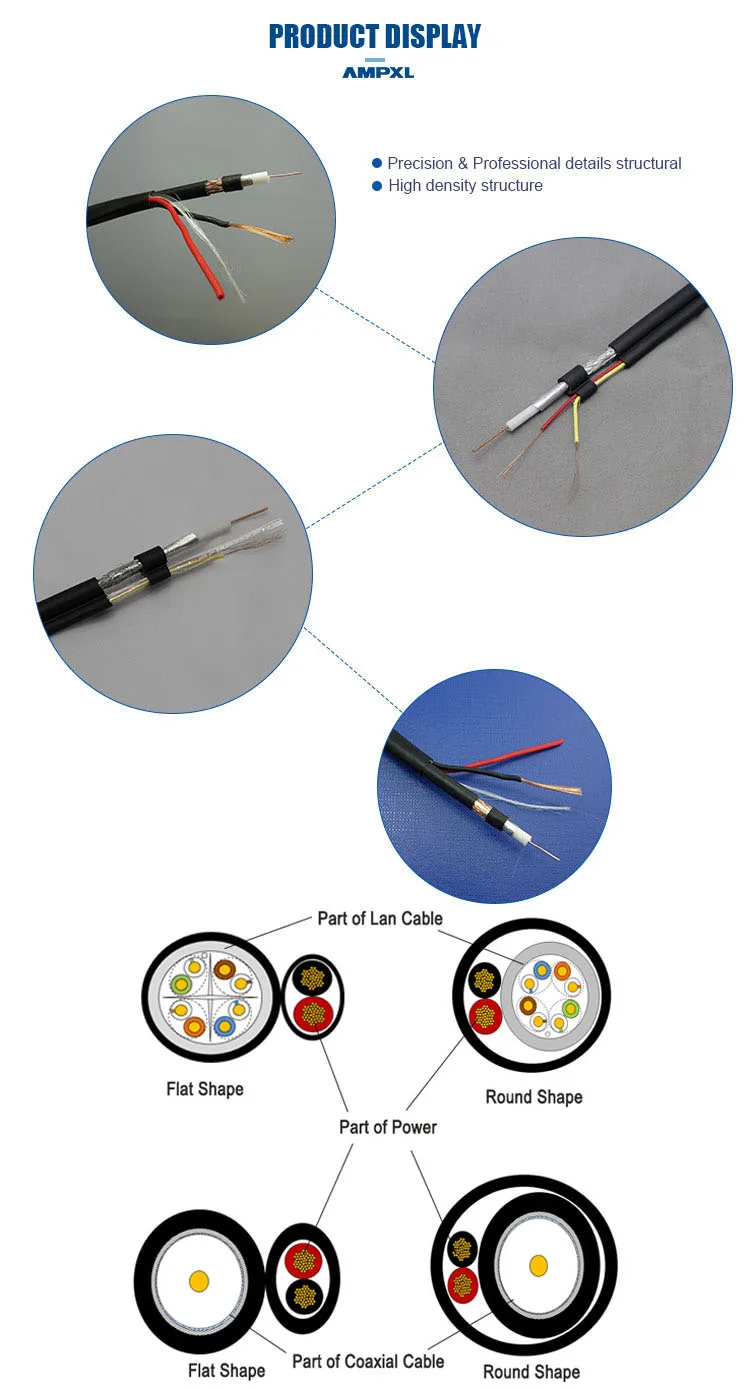 PRODUCT DISPLAY
AMPXL

Precision & Professional details structural
High density structure

Part of Lan Cable

Flat Shape

Round Shape

Part of Power

Flat Shape

Part of Coaxial Cable

Round Shape