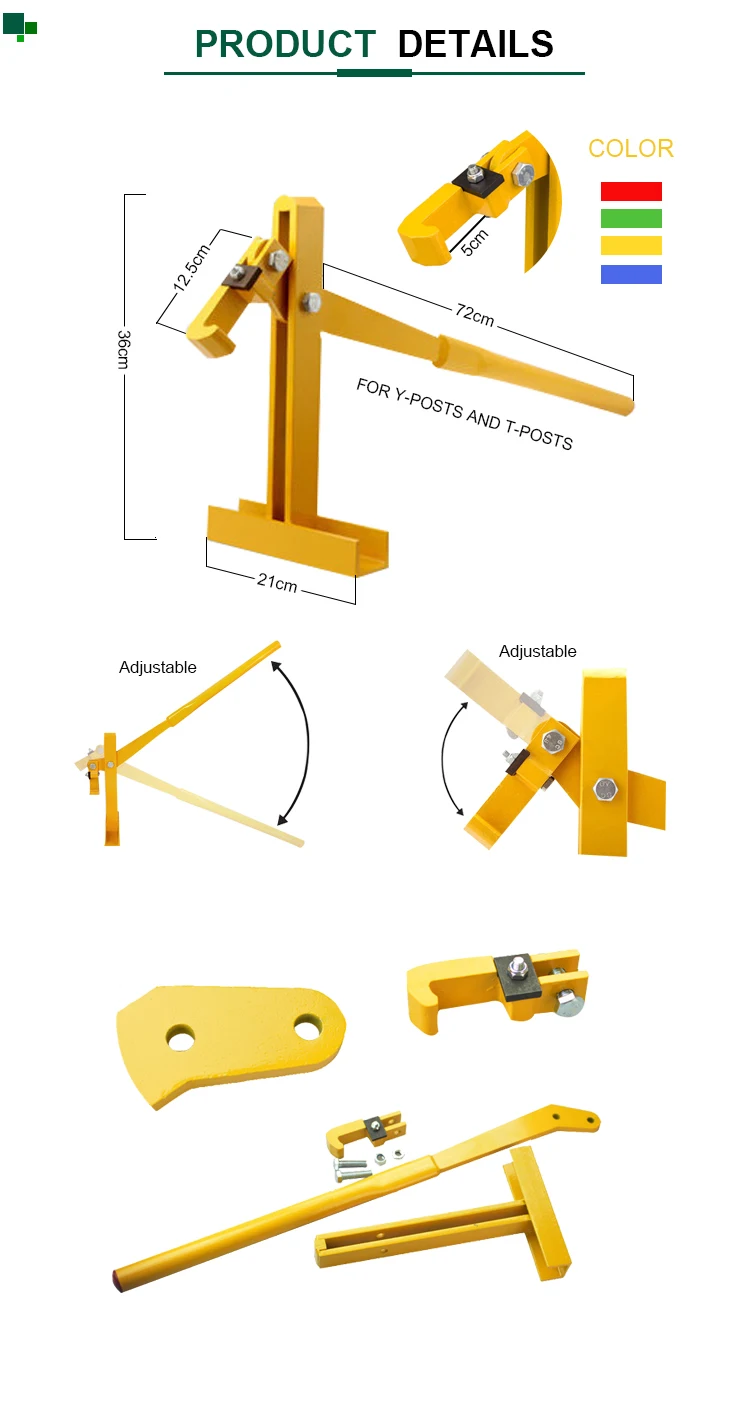 PRODUCT DETAILS

COLOR

5cm

12.5cm

36cm

72cm

FOR Y-POSTS AND T-POSTS

21cm

Adjustable

Adjustable