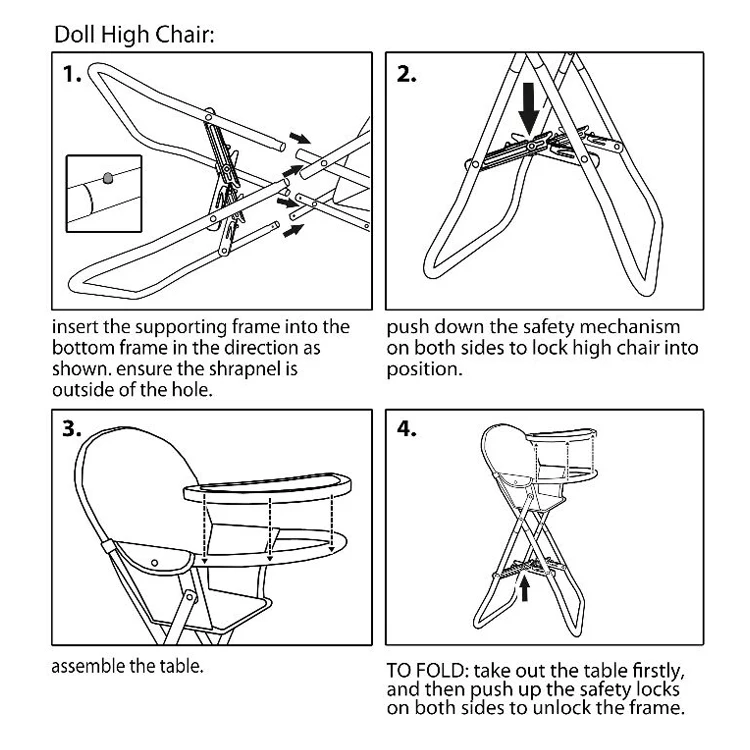 Doll High Chair:

1.

insert the supporting frame into the bottom frame in the direction as shown. ensure the shrapnel is outside of the hole.

2.

push down the safety mechanism on both sides to lock high chair into position.

3.

assemble the table.

4.

TO FOLD: take out the table firstly, and then push up the safety locks on both sides to unlock the frame.