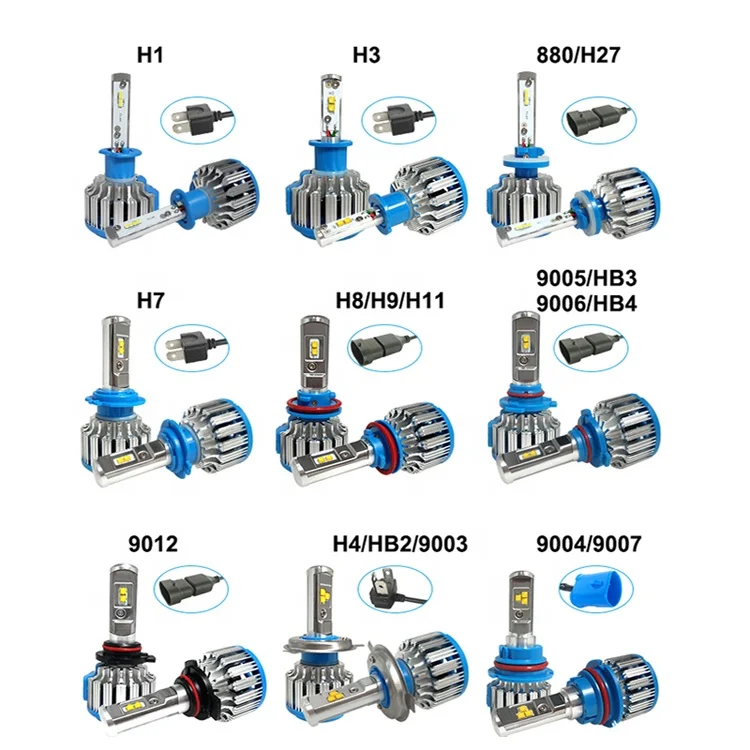 H1

H3

880/H27

H7

H8/H9/H11

9005/HB3
9006/HB4

9012

H4/HB2/9003

9004/9007