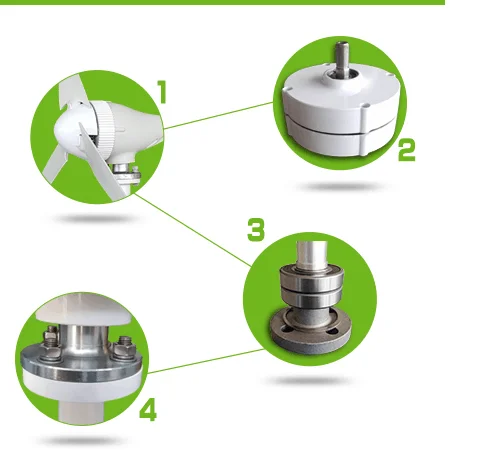 1

2

3

4