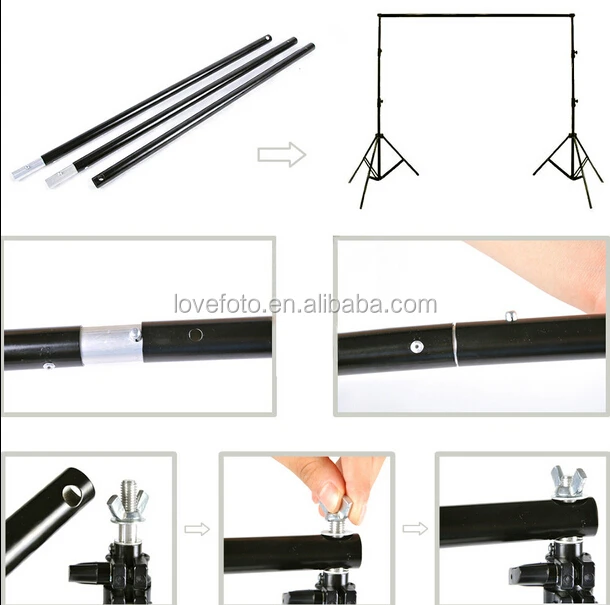 lovefoto.en.alibaba.com