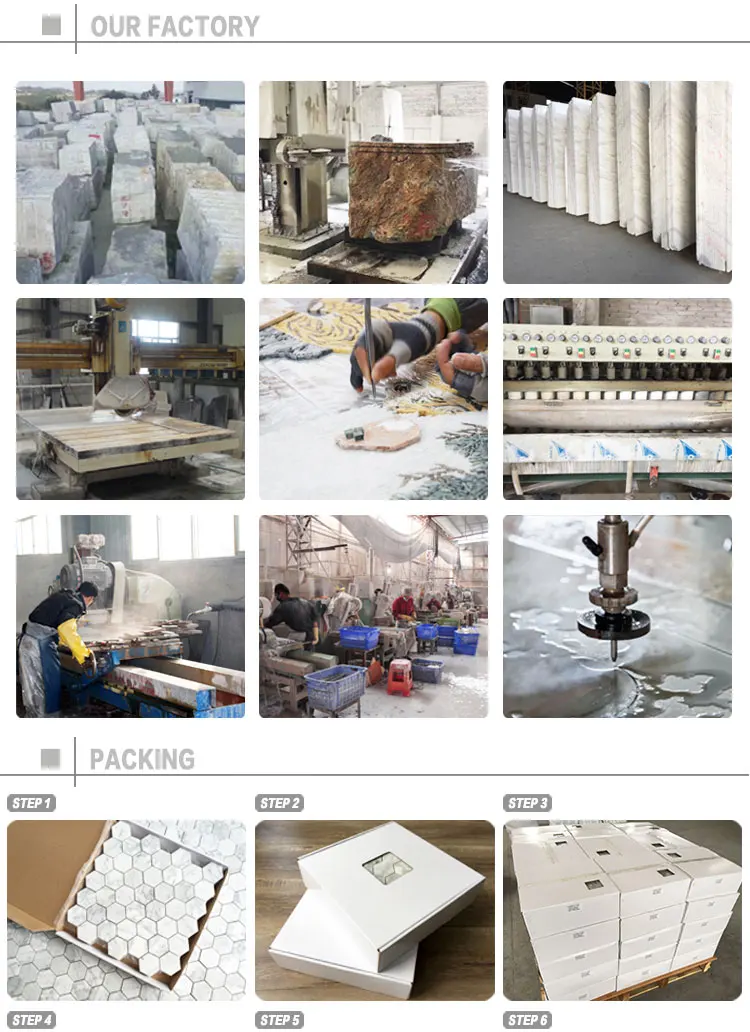 OUR FACTORY

PACKING

STEP 1

STEP 2

STEP 3

STEP 4

STEP 5

STEP 6