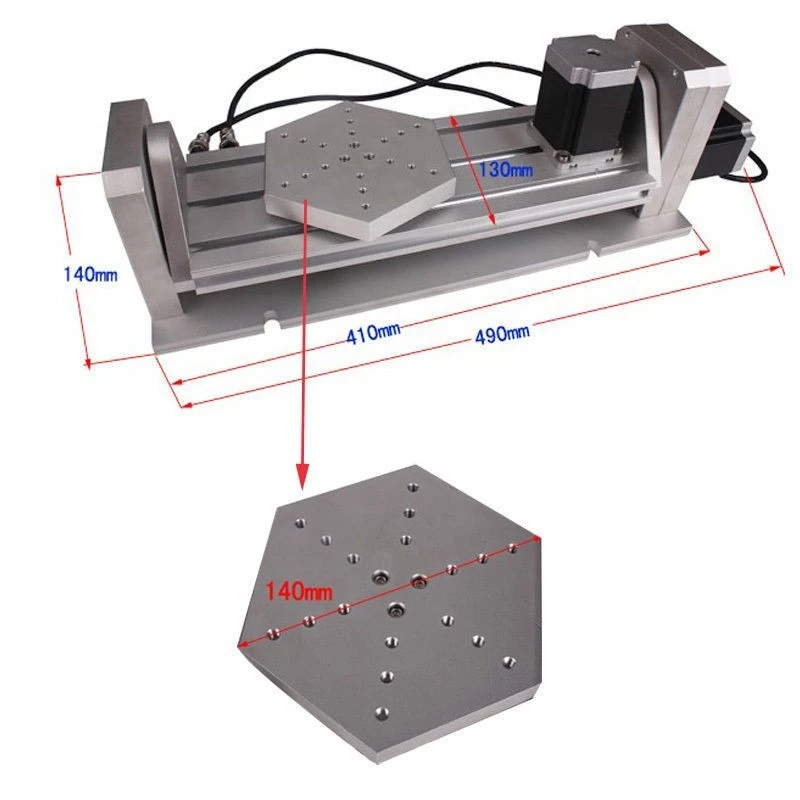 130mm
140mm
410mm
490mm
140mm