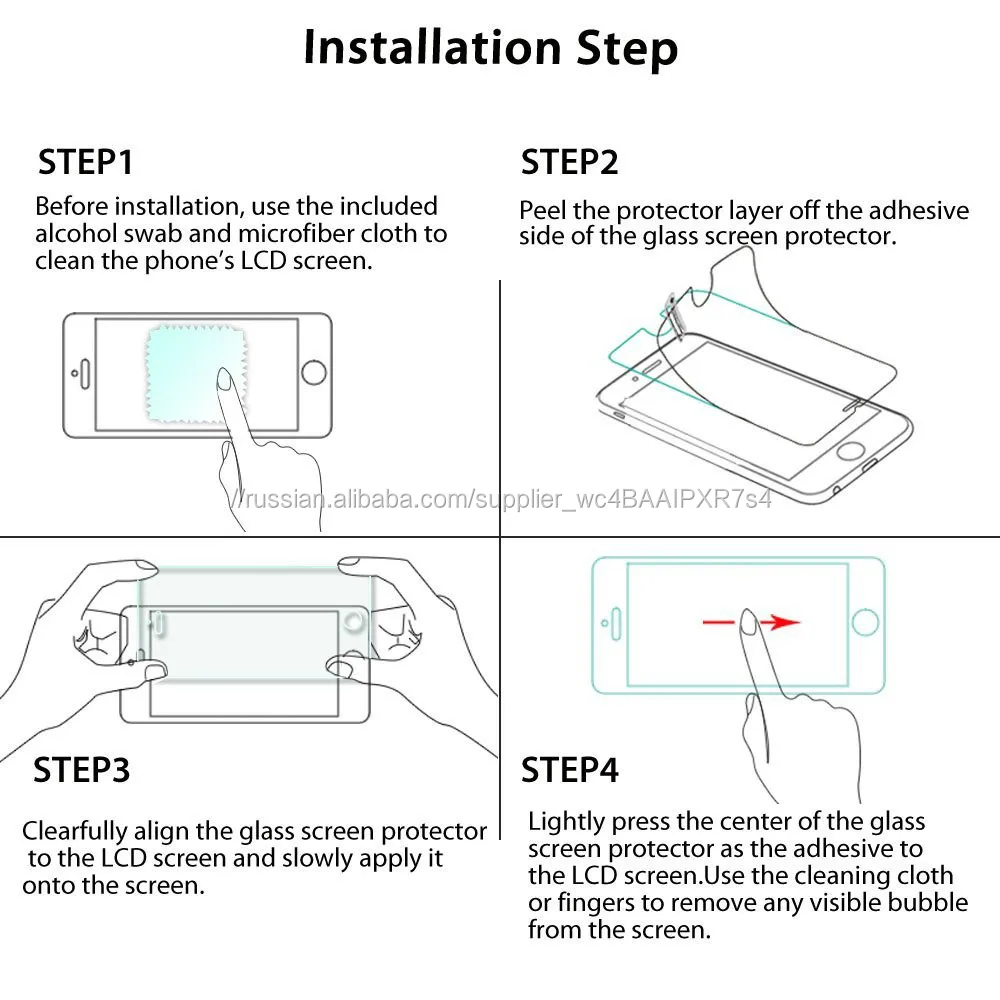 Installation Step

STEP1

Before installation, use the included alcohol swab and microfiber cloth to clean the phone's LCD screen.

STEP2

Peel the protector layer off the adhesive side of the glass screen protector.

//russian.alibaba.com/supplier_wc4BAAIPXR7s4

STEP3

Clearfully align the glass screen protector to the LCD screen and slowly apply it onto the screen.

STEP4

Lightly press the center of the glass screen protector as the adhesive to the LCD screen.Use the cleaning cloth or fingers to remove any visible bubble from the screen.