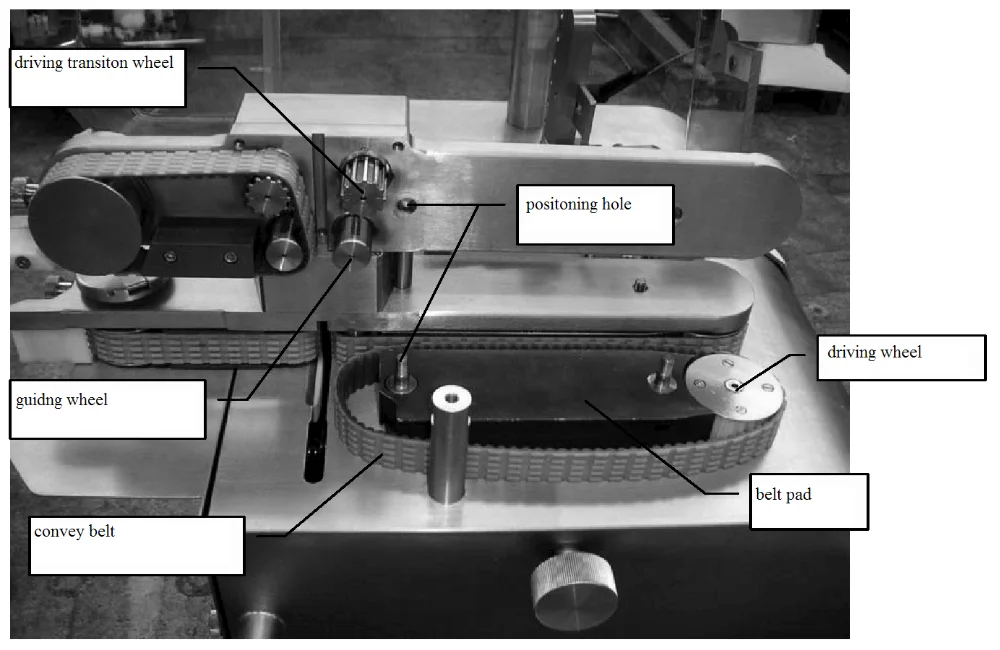 driving transiton wheel

positoning hole

driving wheel

guidng wheel

belt pad

convey belt